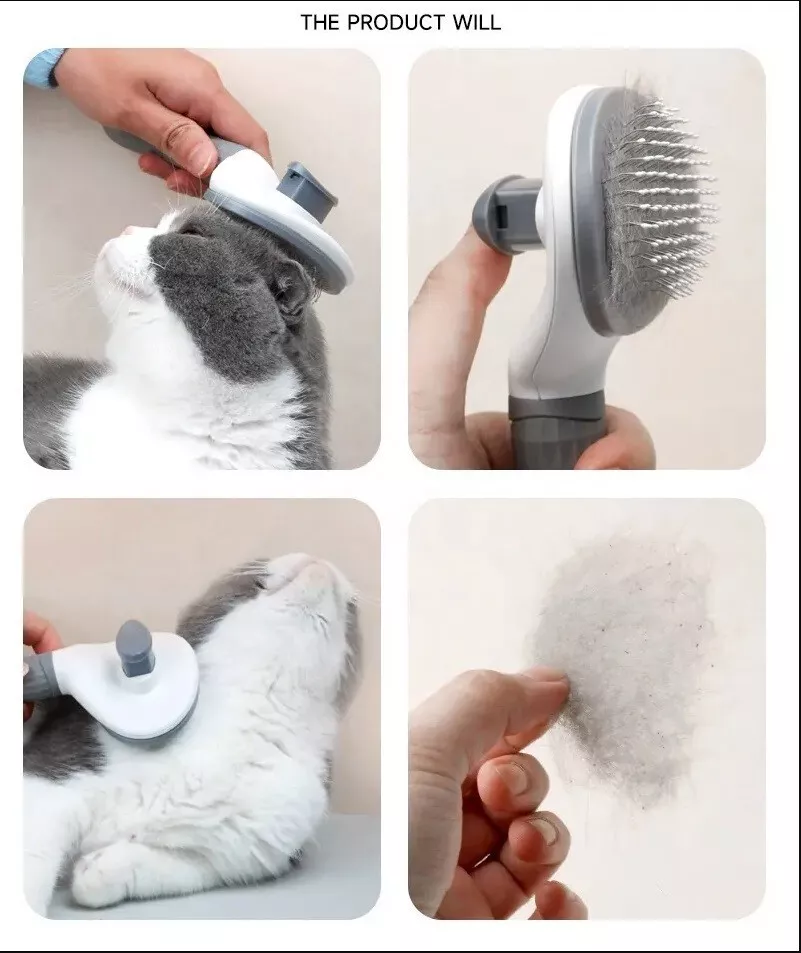 THE PRODUCT WILL