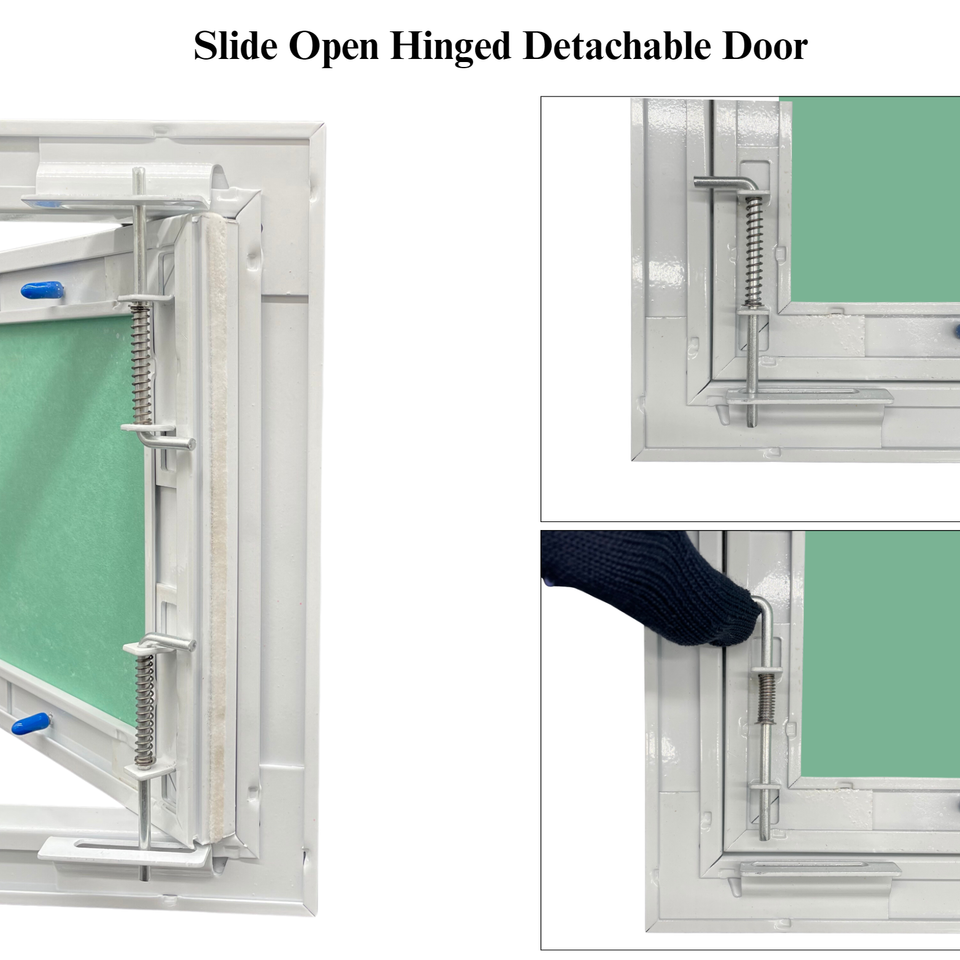 Slide Open Hinged Detachable Door