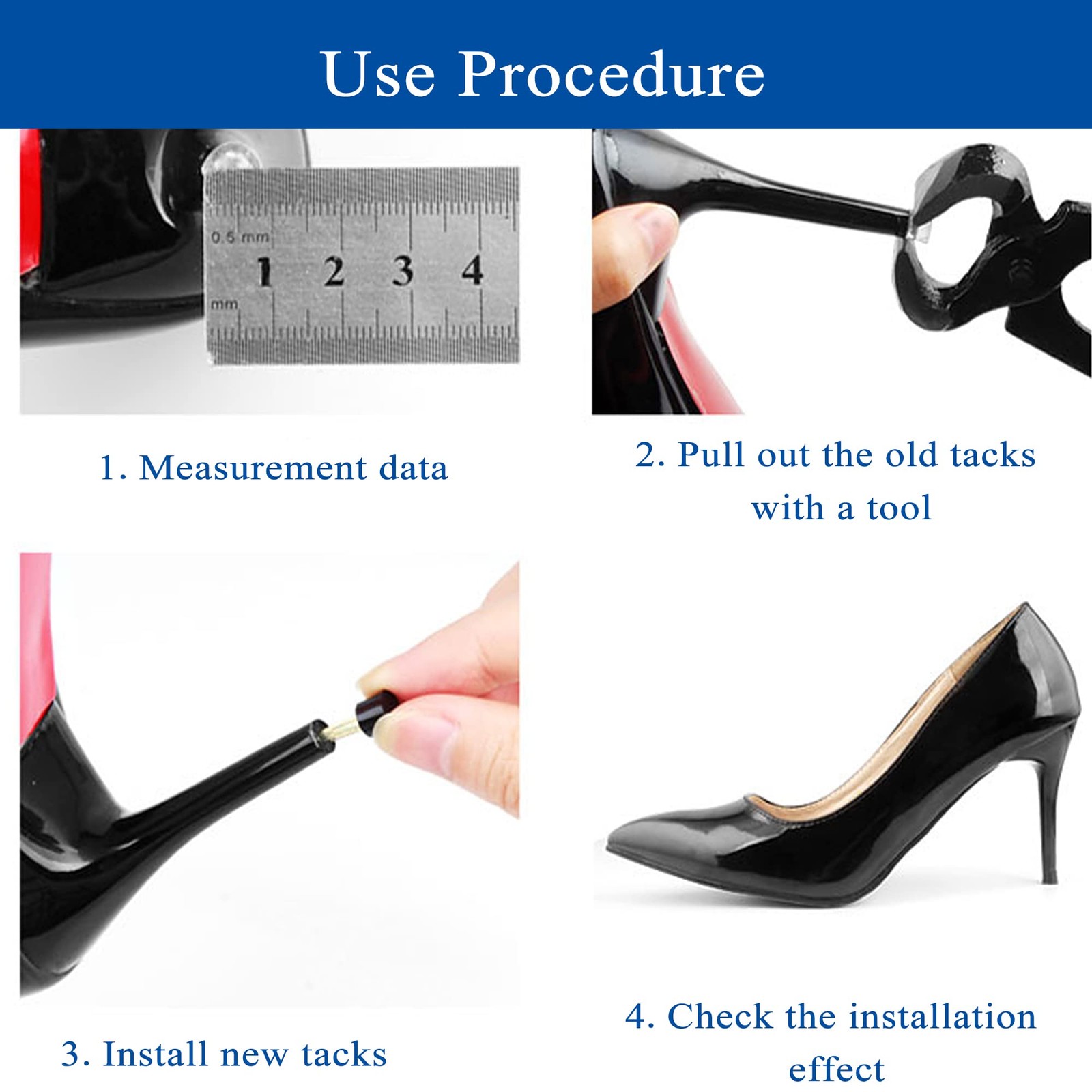 Use Procedure

0.5 mm
1 2 3 4
mm

1. Measurement data

2. Pull out the old tacks with a tool

3. Install new tacks

4. Check the installation effect