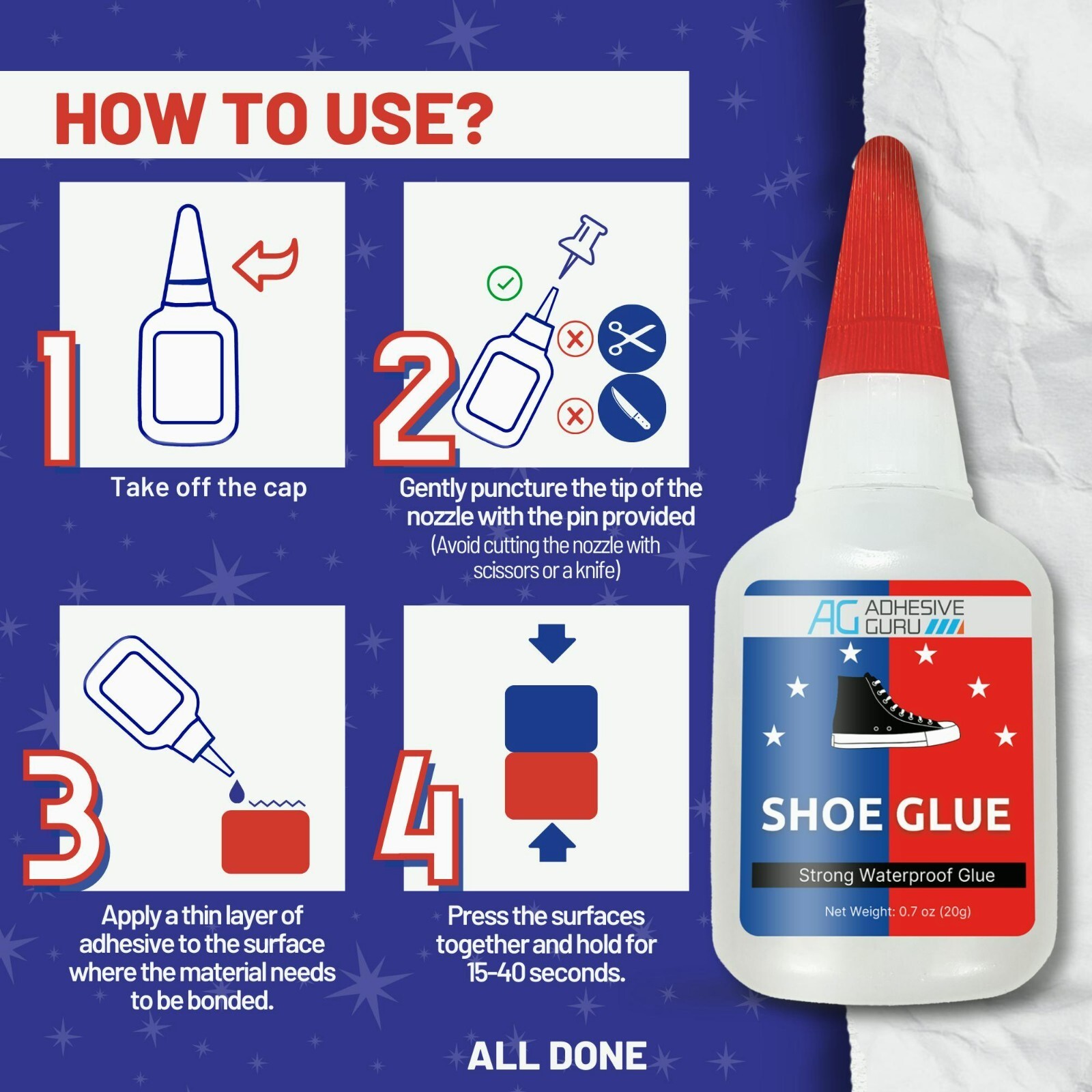 HOW TO USE?

1

Take off the cap

2

Gently puncture the tip of the nozzle with the pin provided

(Avoid cutting the nozzle with scissors or a knife)

3

Apply a thin layer of adhesive to the surface where the material needs to be bonded.

4

Press the surfaces together and hold for 15-40 seconds.

ALL DONE

AG ADHESIVE GURU

SHOE GLUE

Strong Waterproof Glue

Net Weight: 0.7 oz (20g)