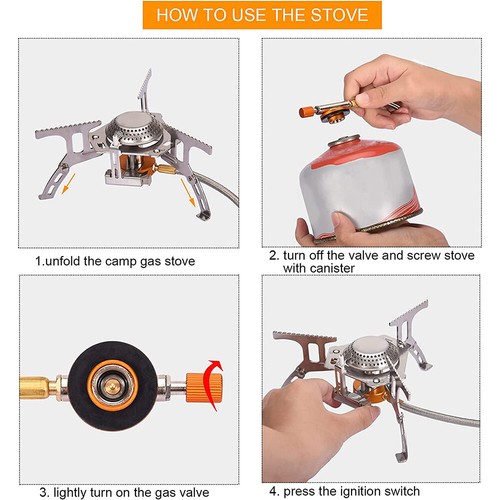 HOW TO USE THE STOVE

1.unfold the camp gas stove

2. turn off the valve and screw stove with canister

3. lightly turn on the gas valve

4. press the ignition switch