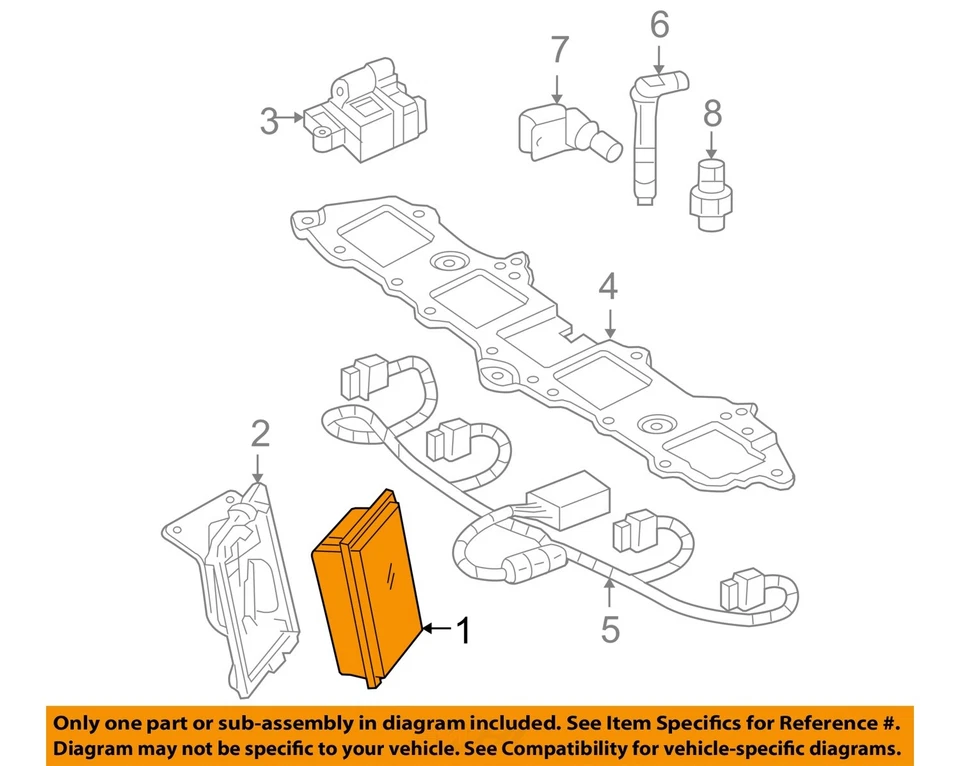 7
6
3
8
4
2
1
5

Only one part or sub-assembly in diagram included. See Item Specifics for Reference #. Diagram may not be specific to your vehicle. See Compatibility for vehicle-specific diagrams.