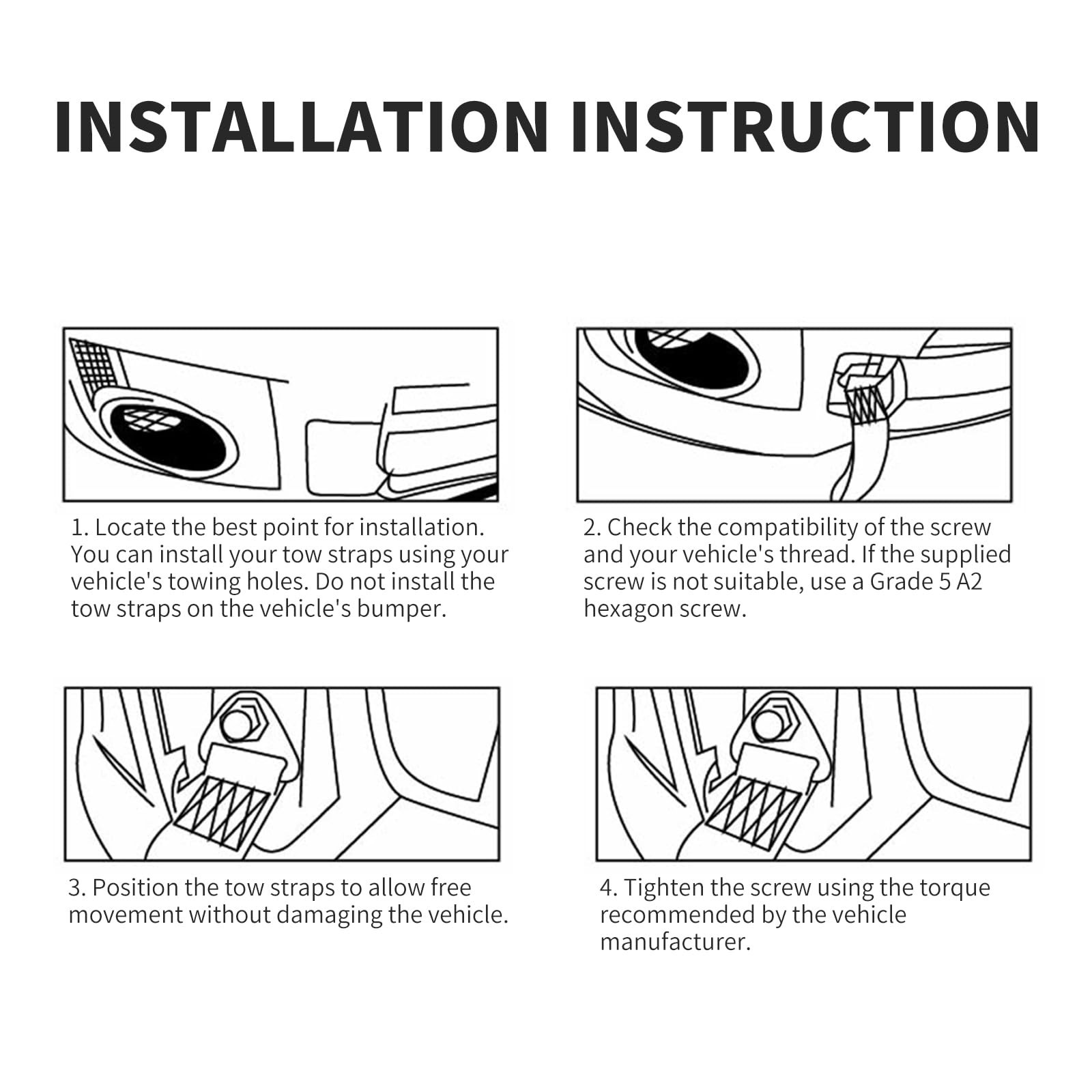 INSTALLATION INSTRUCTION

1. Locate the best point for installation. You can install your tow straps using your vehicle's towing holes. Do not install the tow straps on the vehicle's bumper.

2. Check the compatibility of the screw and your vehicle's thread. If the supplied screw is not suitable, use a Grade 5 A2 hexagon screw.

3. Position the tow straps to allow free movement without damaging the vehicle.

4. Tighten the screw using the torque recommended by the vehicle manufacturer.