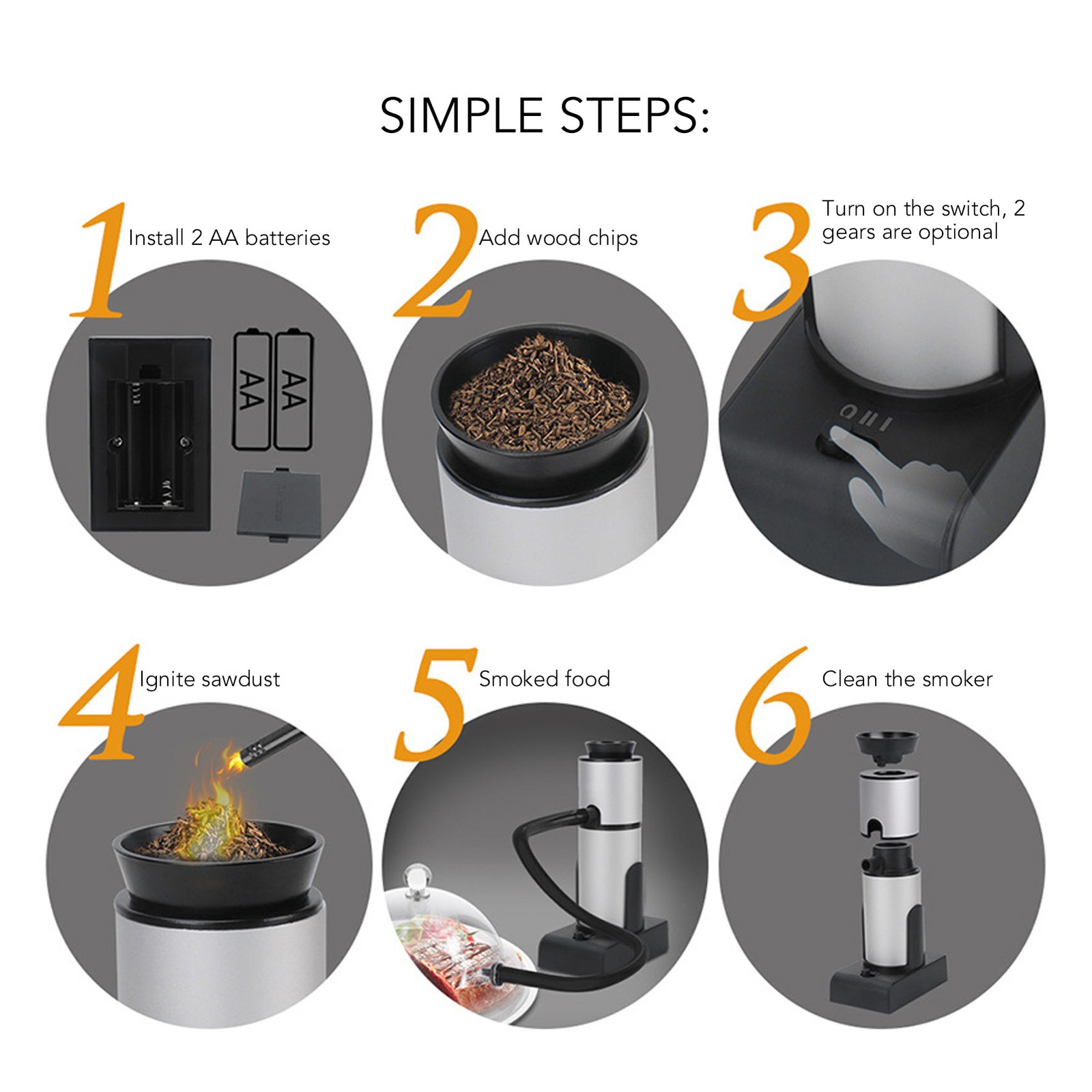 SIMPLE STEPS:

1 Install 2 AA batteries

AA

AA

2 Add wood chips

3 Turn on the switch, 2 gears are optional

O II I

4 Ignite sawdust

5 Smoked food

6 Clean the smoker