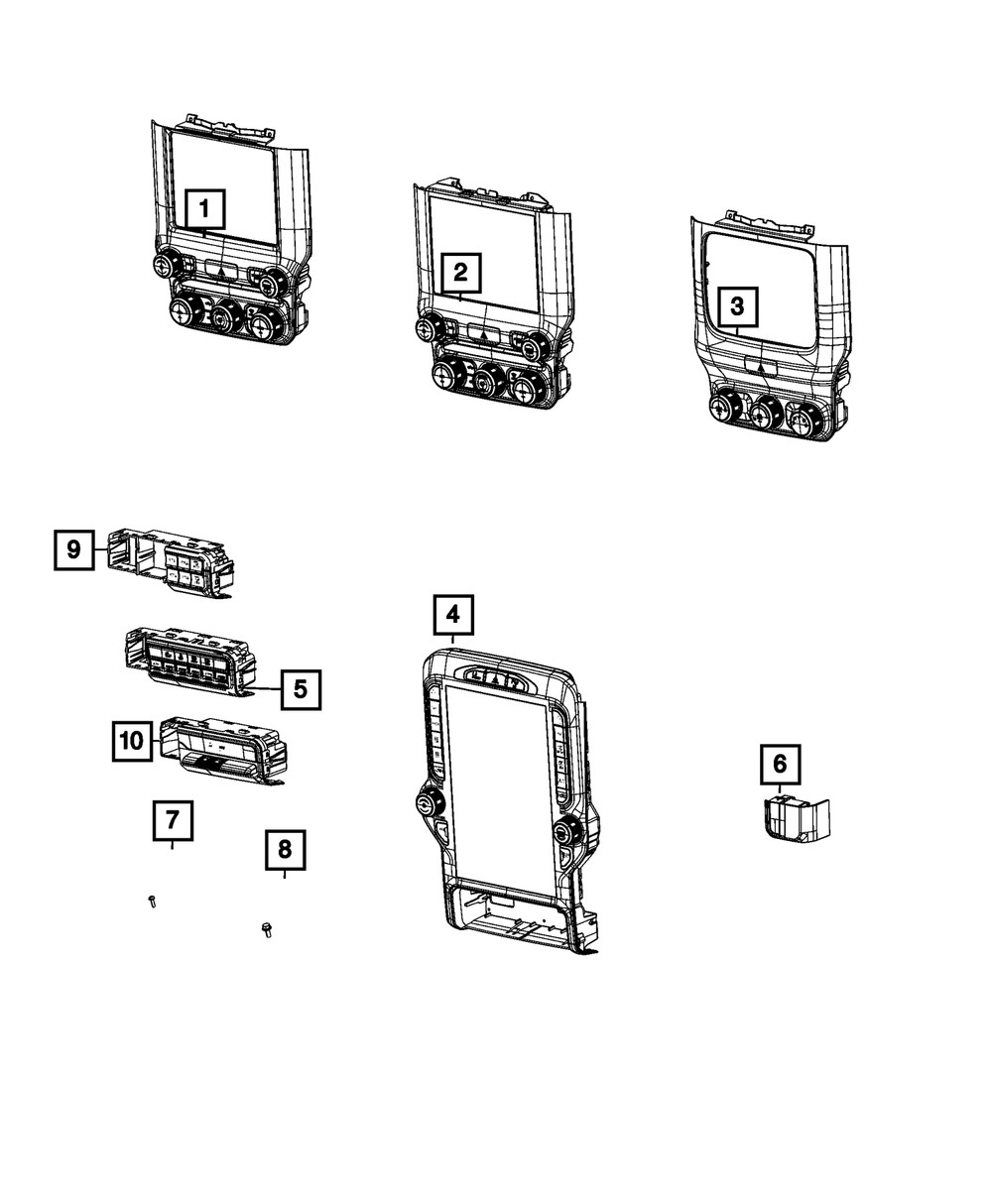 1
2
3
9
4
5
10
6
7
8