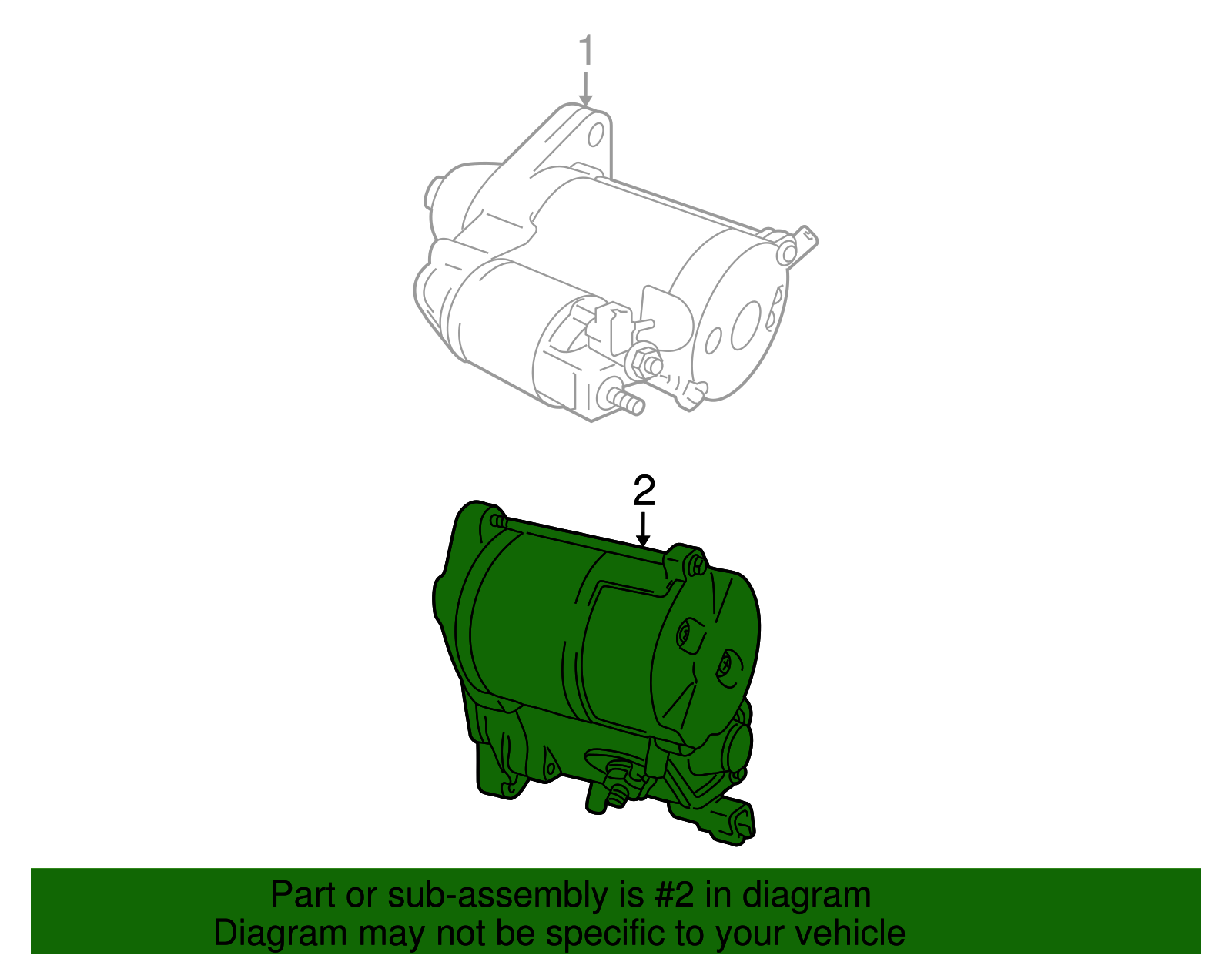 1

2

Part or sub-assembly is #2 in diagram
Diagram may not be specific to your vehicle