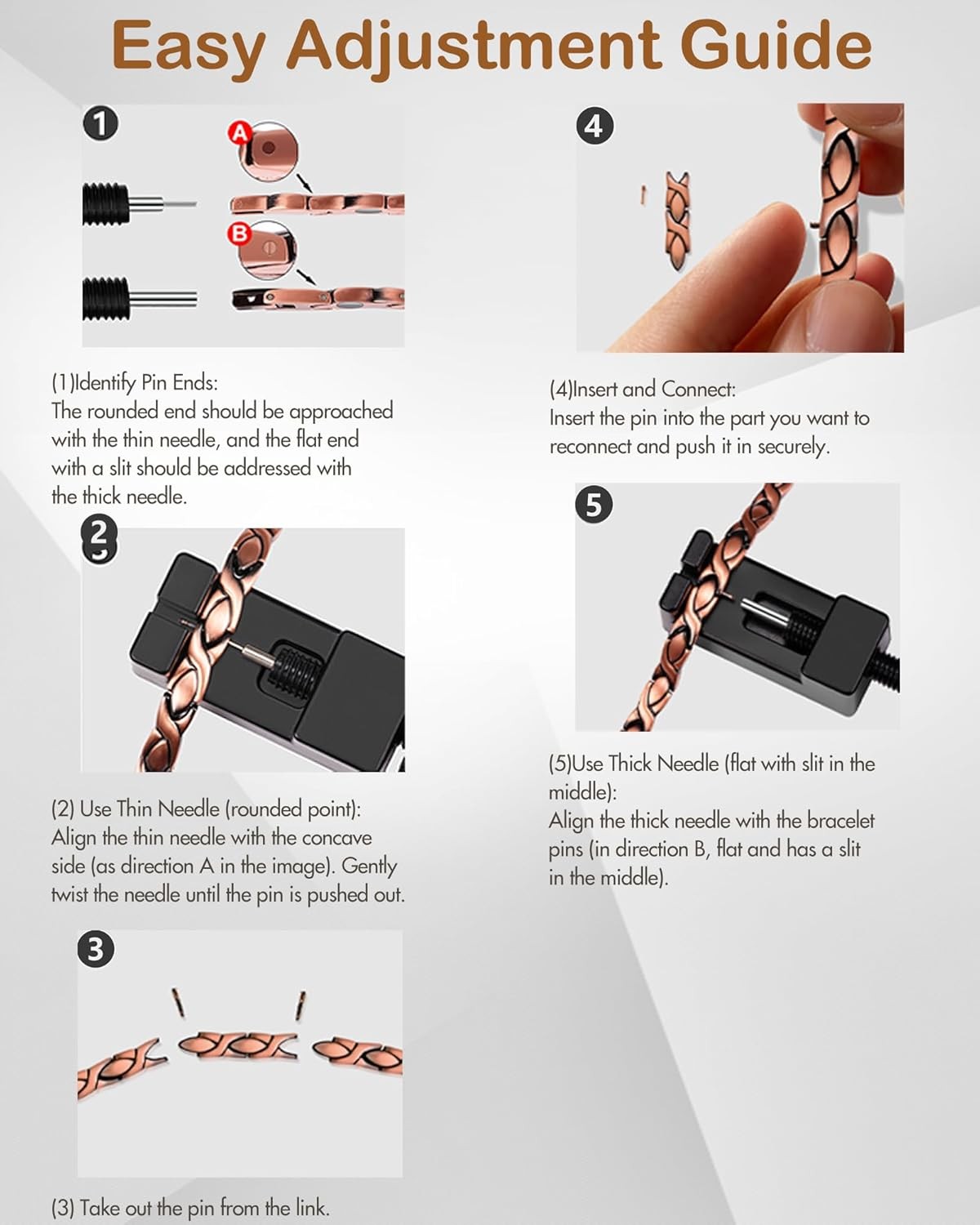 Easy Adjustment Guide

1

A

B

(1)Identify Pin Ends:
The rounded end should be approached with the thin needle, and the flat end with a slit should be addressed with the thick needle.

2

(2) Use Thin Needle (rounded point):
Align the thin needle with the concave side (as direction A in the image). Gently twist the needle until the pin is pushed out.

3

(3) Take out the pin from the link.

4

(4)Insert and Connect:
Insert the pin into the part you want to reconnect and push it in securely.

5

(5)Use Thick Needle (flat with slit in the middle):
Align the thick needle with the bracelet pins (in direction B, flat and has a slit in the middle).