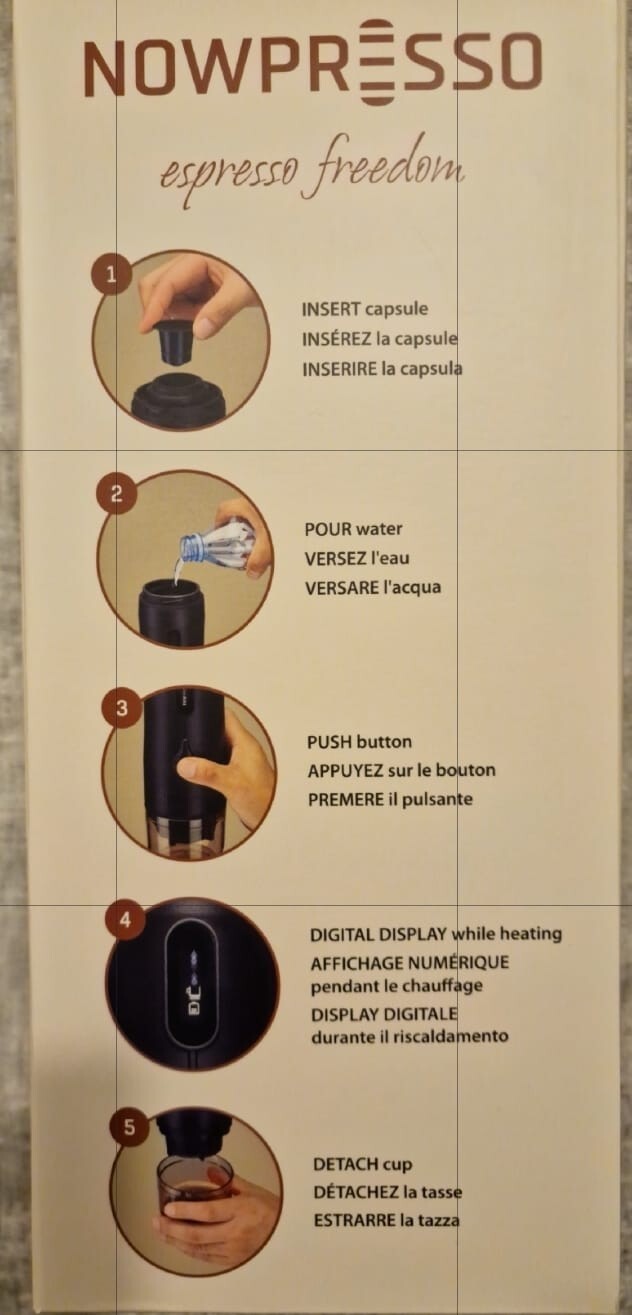 NOWPRESSO

espresso freedom

1

INSERT capsule
INSÉREZ la capsule
INSERIRE la capsula

2

POUR water
VERSEZ l'eau
VERSARE l'acqua

3

PUSH button
APPUYEZ sur le bouton
PREMERE il pulsante

4

DIGITAL DISPLAY while heating
AFFICHAGE NUMÉRIQUE pendant le chauffage
DISPLAY DIGITALE durante il riscaldamento

5

DETACH cup
DÉTACHEZ la tasse
ESTRARRE la tazza