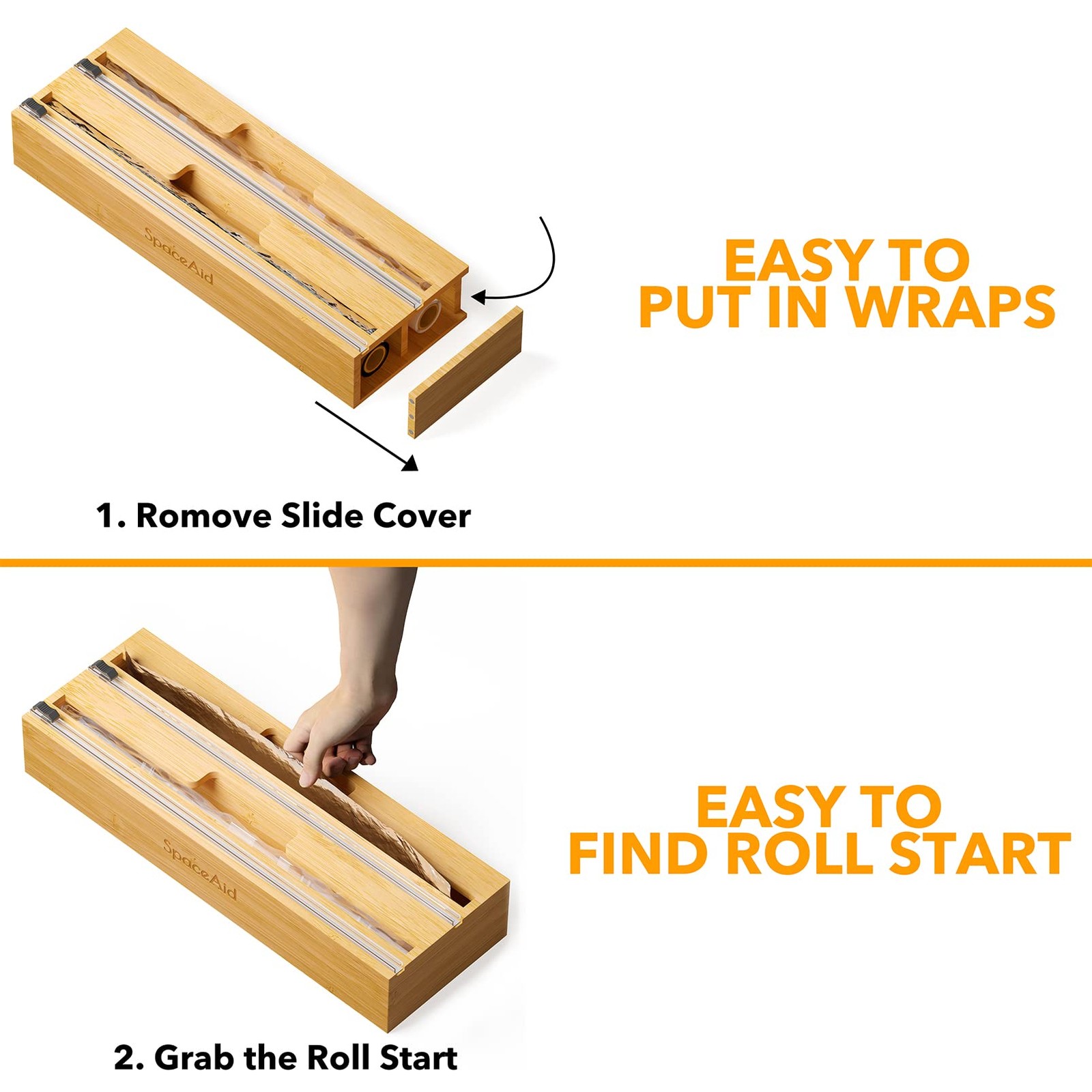 SpaceAid

EASY TO
PUT IN WRAPS

1. Romove Slide Cover

SpaceAid

EASY TO
FIND ROLL START

2. Grab the Roll Start