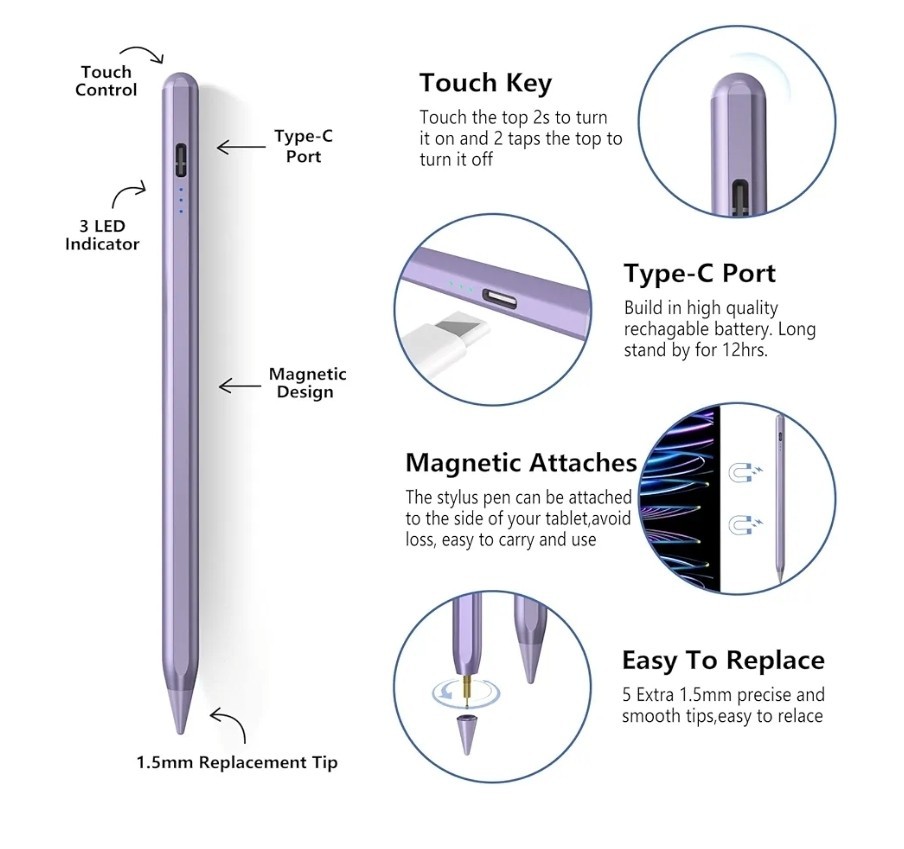 Touch Control

Type-C Port

3 LED Indicator

Magnetic Design

1.5mm Replacement Tip

Touch Key

Touch the top 2s to turn it on and 2 taps the top to turn it off

Type-C Port

Build in high quality rechagable battery. Long stand by for 12hrs.

Magnetic Attaches

The stylus pen can be attached to the side of your tablet,avoid loss, easy to carry and use

Easy To Replace

5 Extra 1.5mm precise and smooth tips,easy to relace