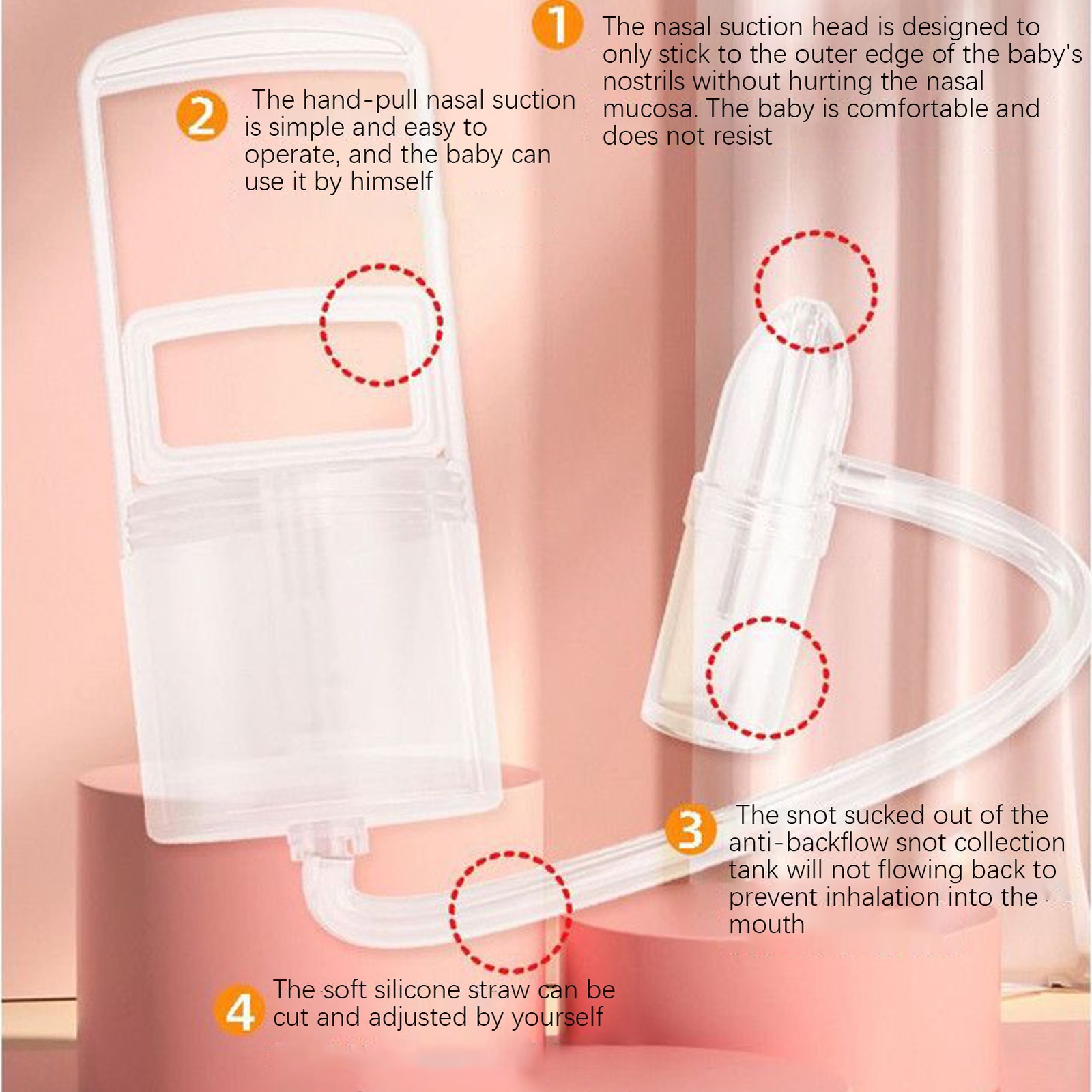 1 The nasal suction head is designed to only stick to the outer edge of the baby's nostrils without hurting the nasal mucosa. The baby is comfortable and does not resist

2 The hand-pull nasal suction is simple and easy to operate, and the baby can use it by himself

3 The snot sucked out of the anti-backflow snot collection tank will not flowing back to prevent inhalation into the mouth

4 The soft silicone straw can be cut and adjusted by yourself