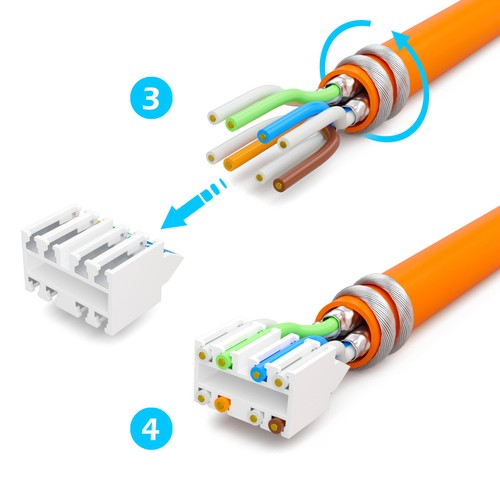 3

4