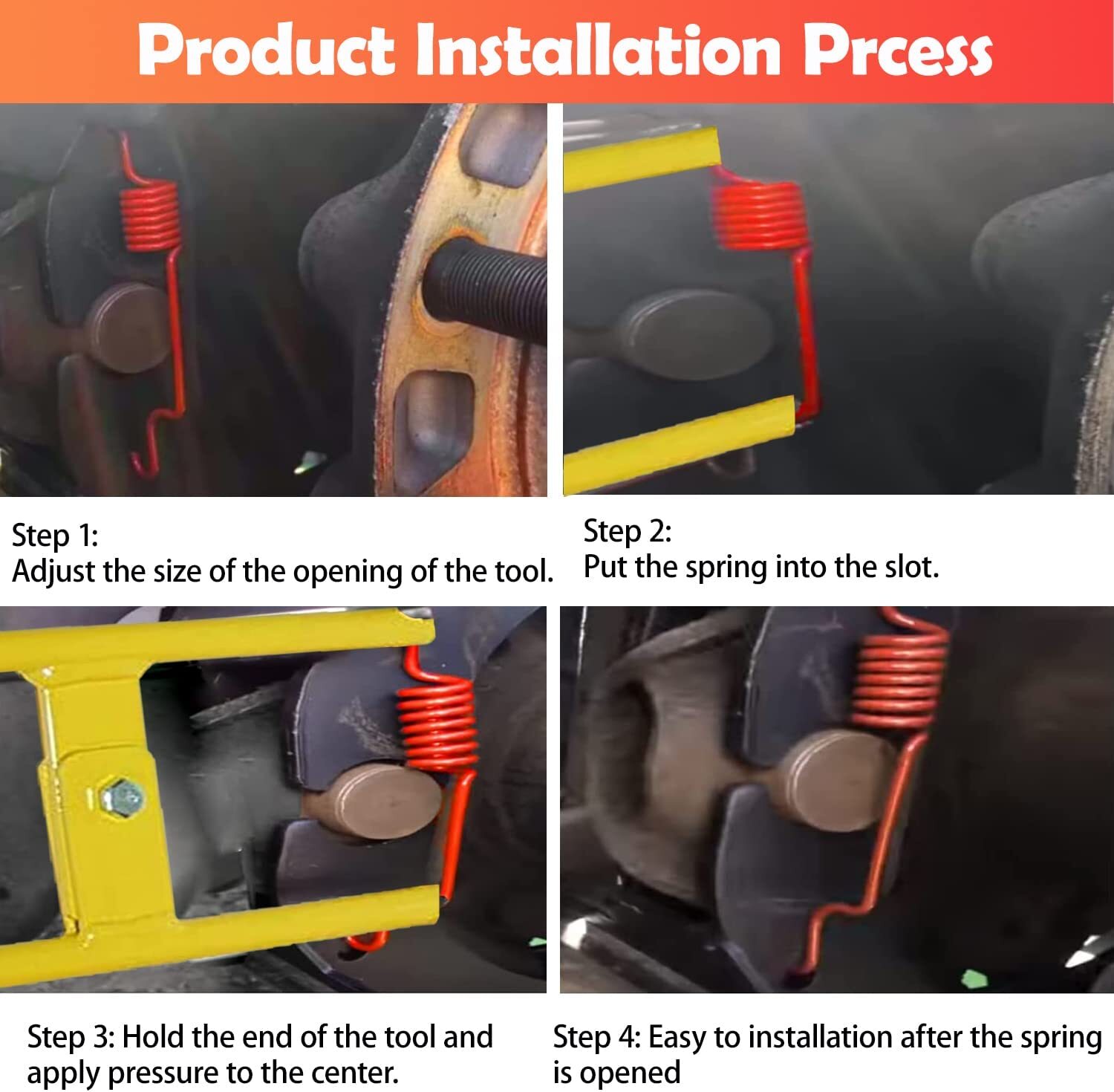 Product Installation Prcess

Step 1:
Adjust the size of the opening of the tool.

Step 2:
Put the spring into the slot.

Step 3: Hold the end of the tool and apply pressure to the center.

Step 4: Easy to installation after the spring is opened