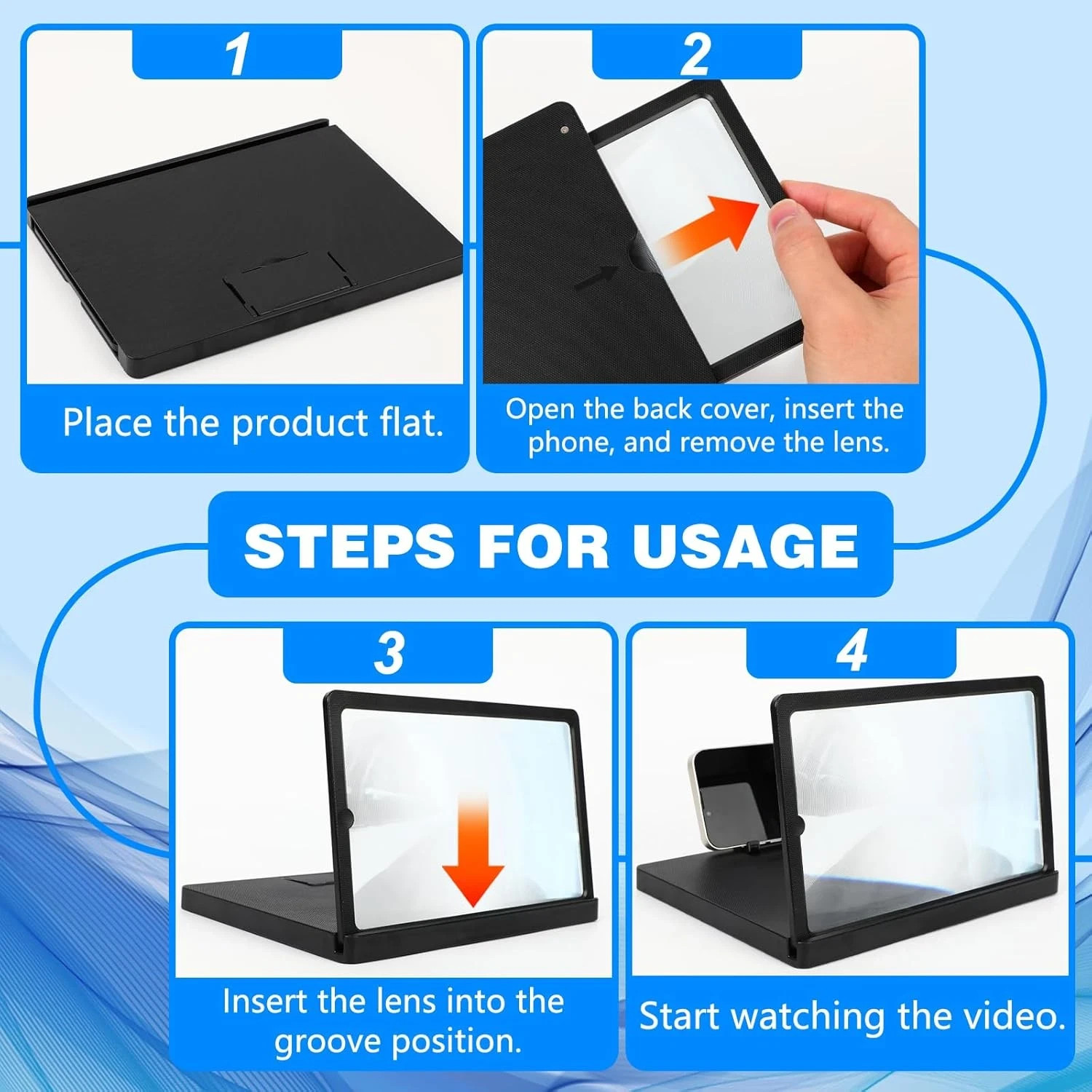 1

Place the product flat.

2

Open the back cover, insert the phone, and remove the lens.

STEPS FOR USAGE

3

Insert the lens into the groove position.

4

Start watching the video.