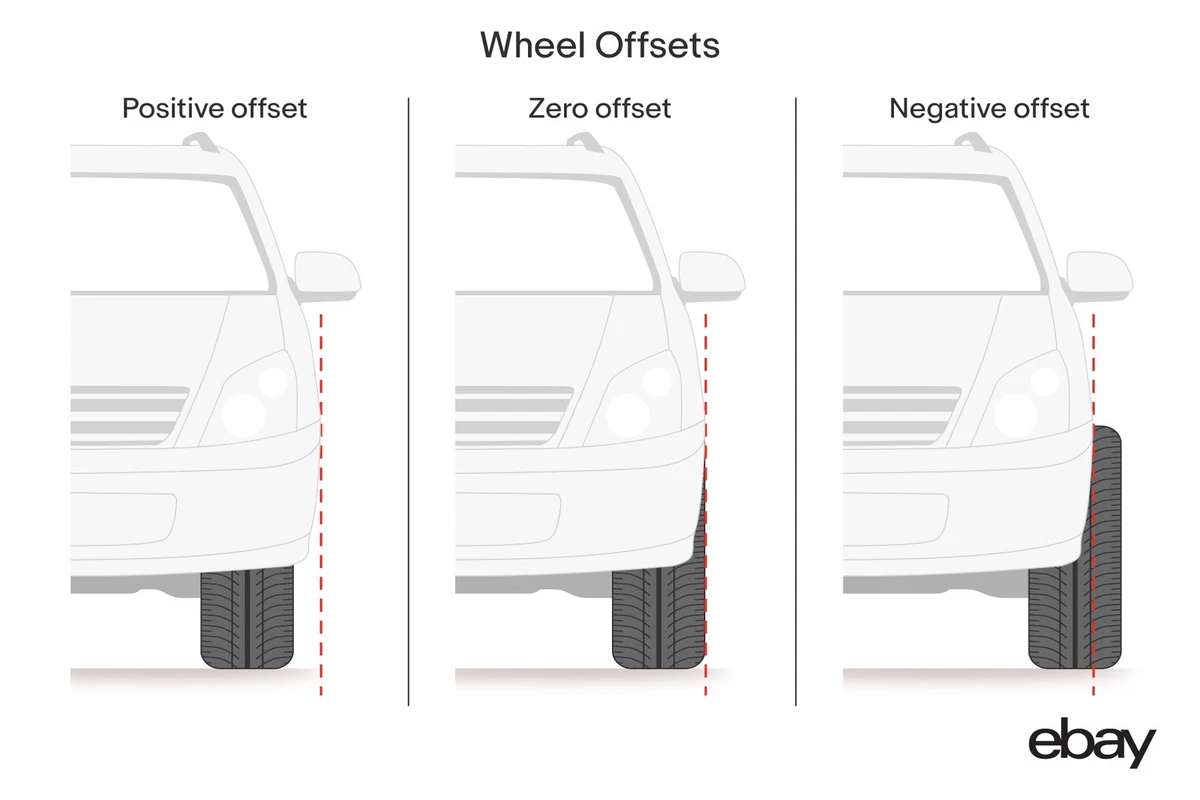 Wheel Offsets

Positive offset

Zero offset

Negative offset

ebay