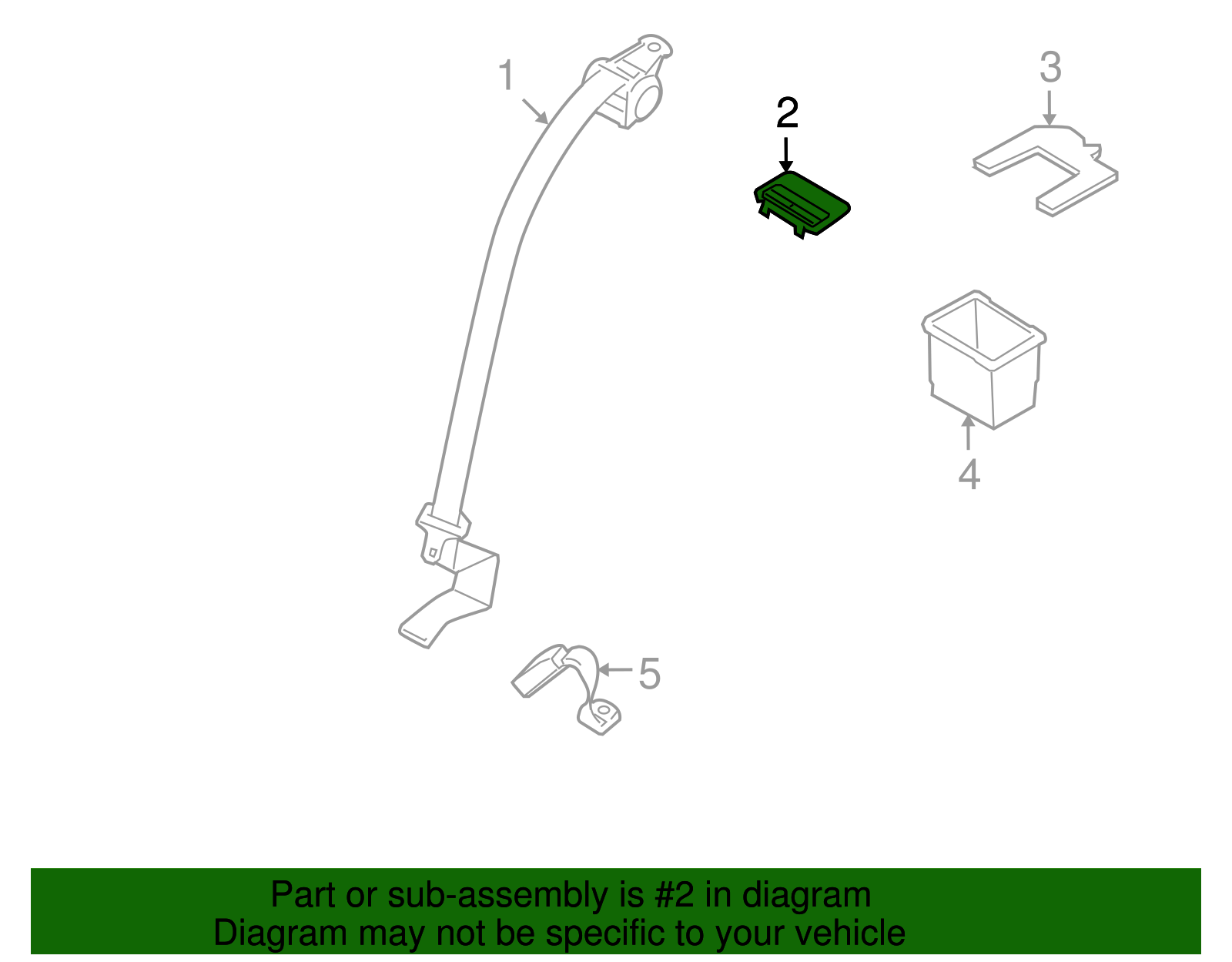 1

2

3

4

5

Part or sub-assembly is #2 in diagram
Diagram may not be specific to your vehicle