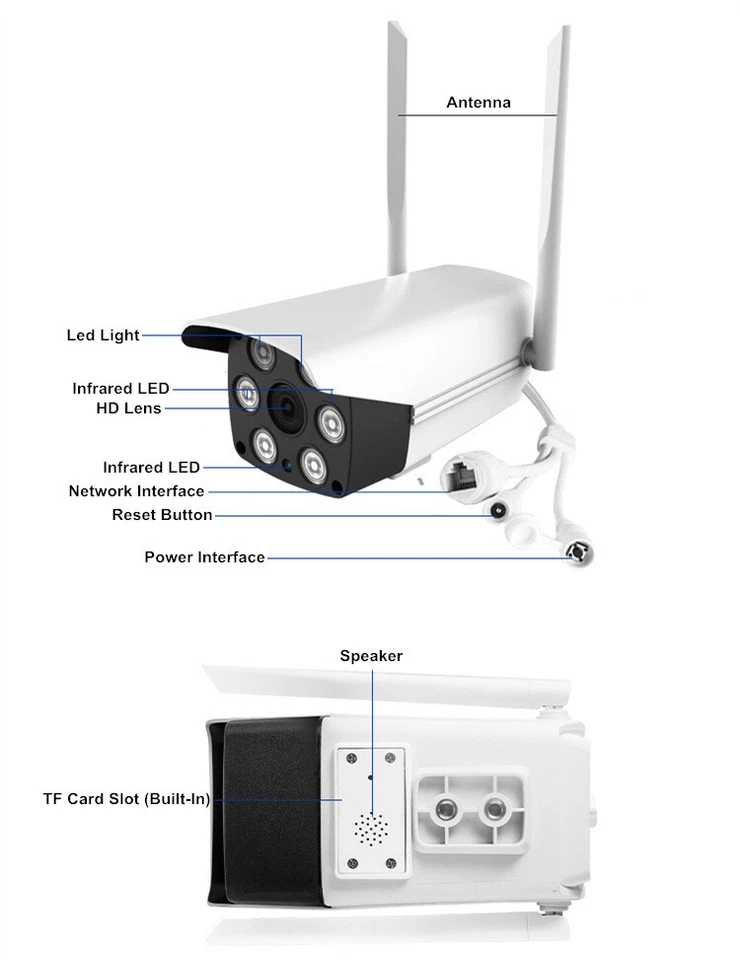 Antenna

Led Light

Infrared LED

HD Lens

Infrared LED

Network Interface

Reset Button

Power Interface

Speaker

TF Card Slot (Built-In)