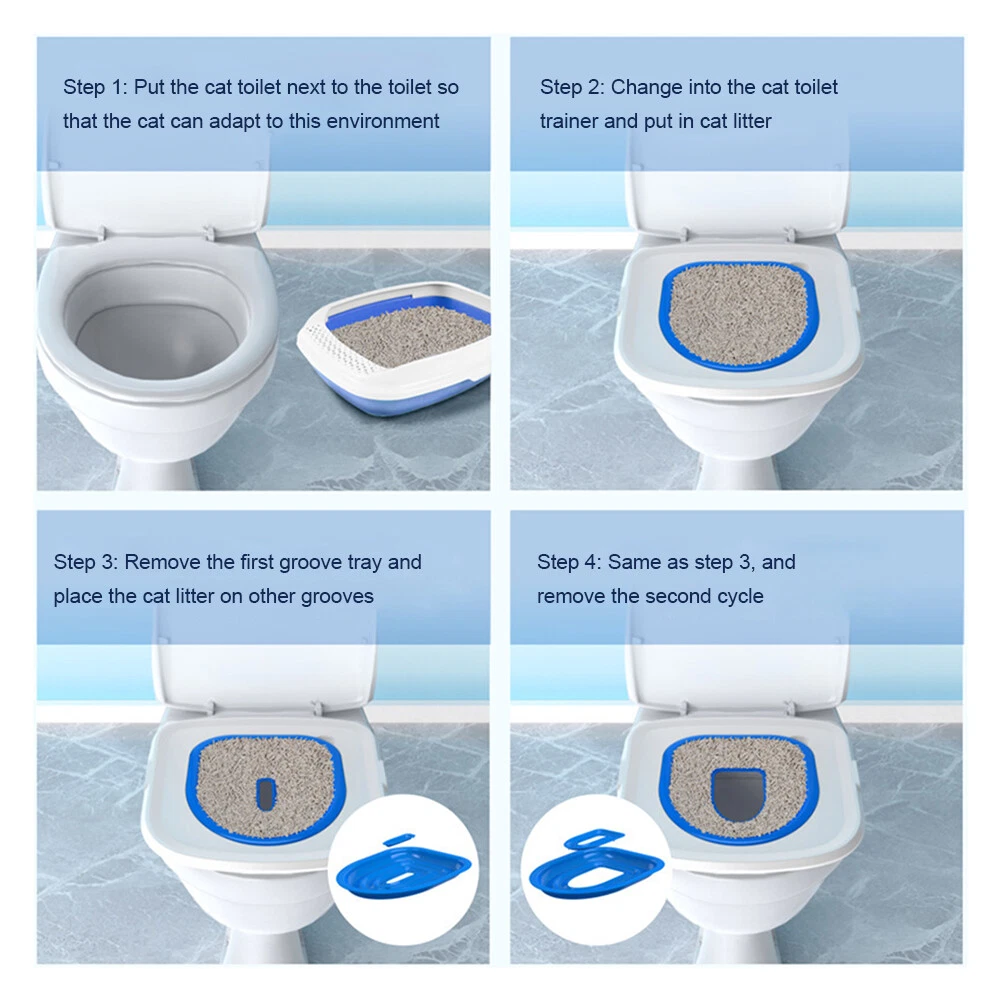 Step 1: Put the cat toilet next to the toilet so that the cat can adapt to this environment

Step 2: Change into the cat toilet trainer and put in cat litter

Step 3: Remove the first groove tray and place the cat litter on other grooves

Step 4: Same as step 3, and remove the second cycle