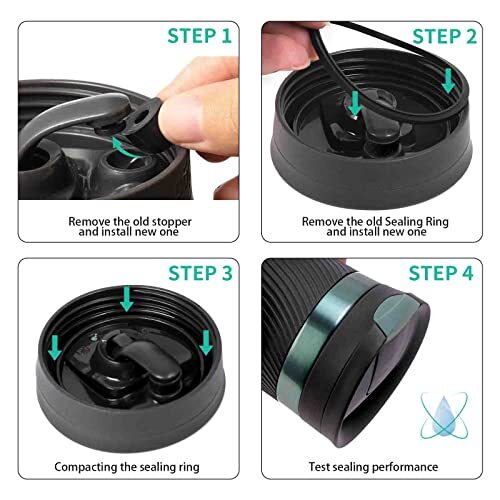 STEP 1

Remove the old stopper and install new one

STEP 2

Remove the old Sealing Ring and install new one

STEP 3

Compacting the sealing ring

STEP 4

Test sealing performance