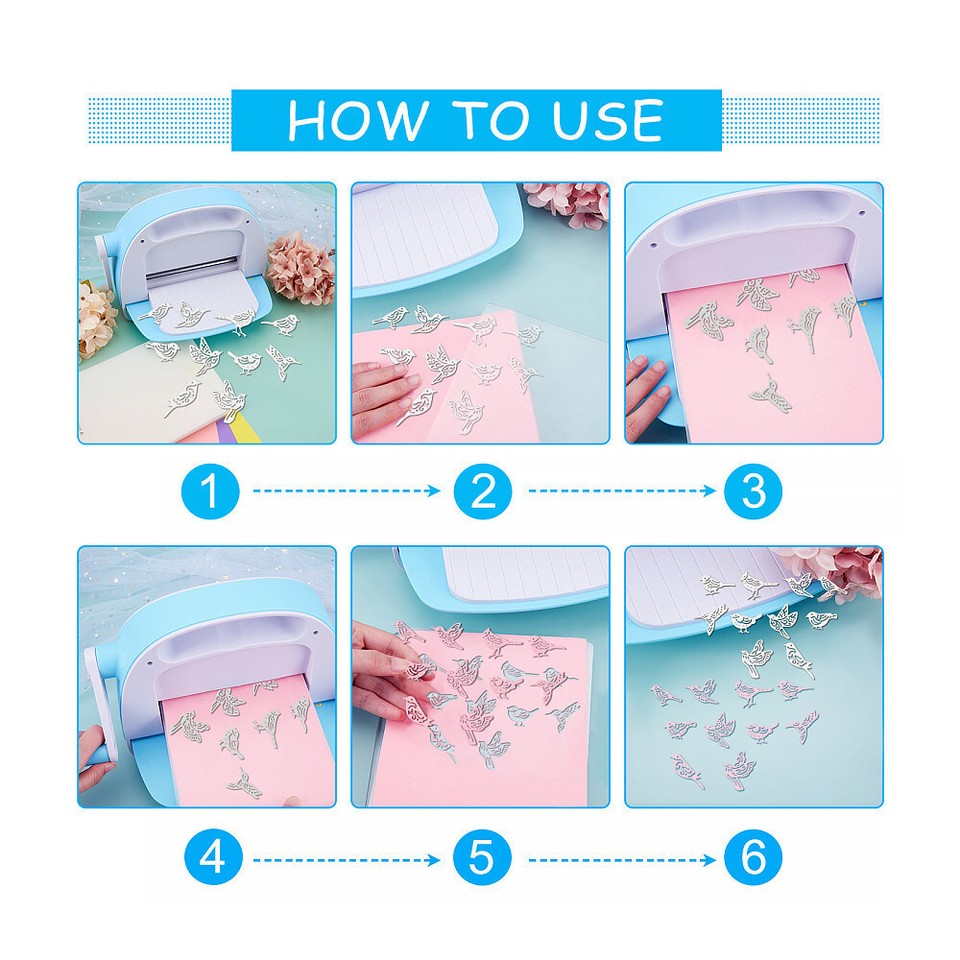 HOW TO USE

1

2

3

4

5

6