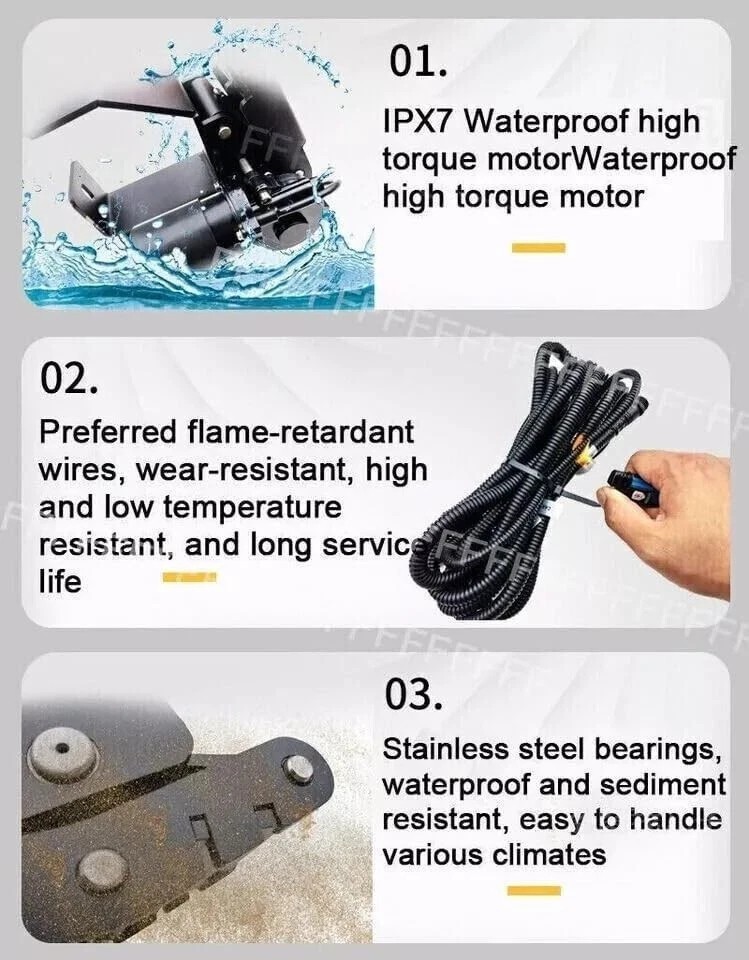 01.

IPX7 Waterproof high torque motorWaterproof high torque motor

02.

Preferred flame-retardant wires, wear-resistant, high and low temperature resistant, and long service life

03.

Stainless steel bearings, waterproof and sediment resistant, easy to handle various climates