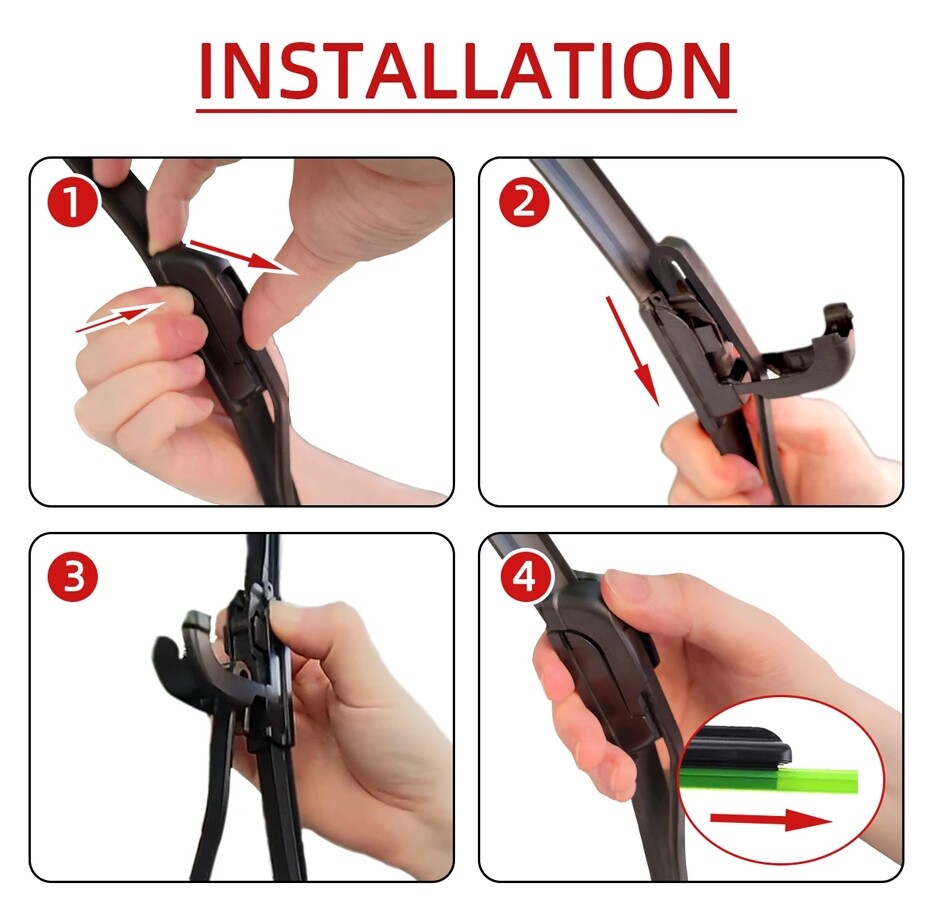 INSTALLATION

1

2

3

4