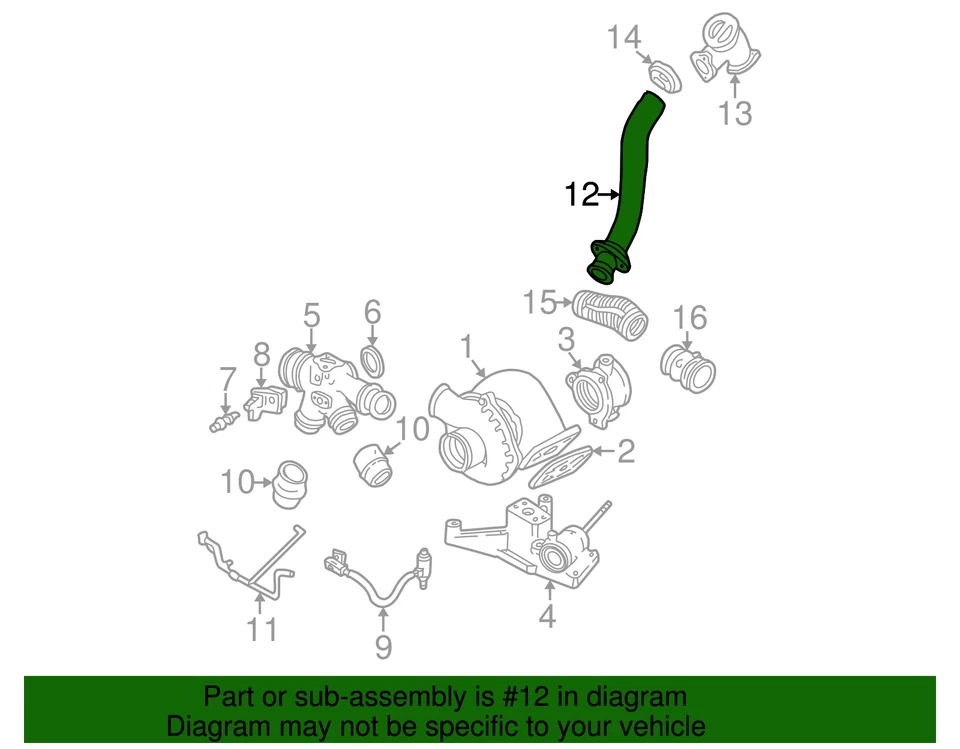 14
13
12
15
16
5
6
3
1
8
7
10
2
10
11
9
4

Part or sub-assembly is #12 in diagram
Diagram may not be specific to your vehicle