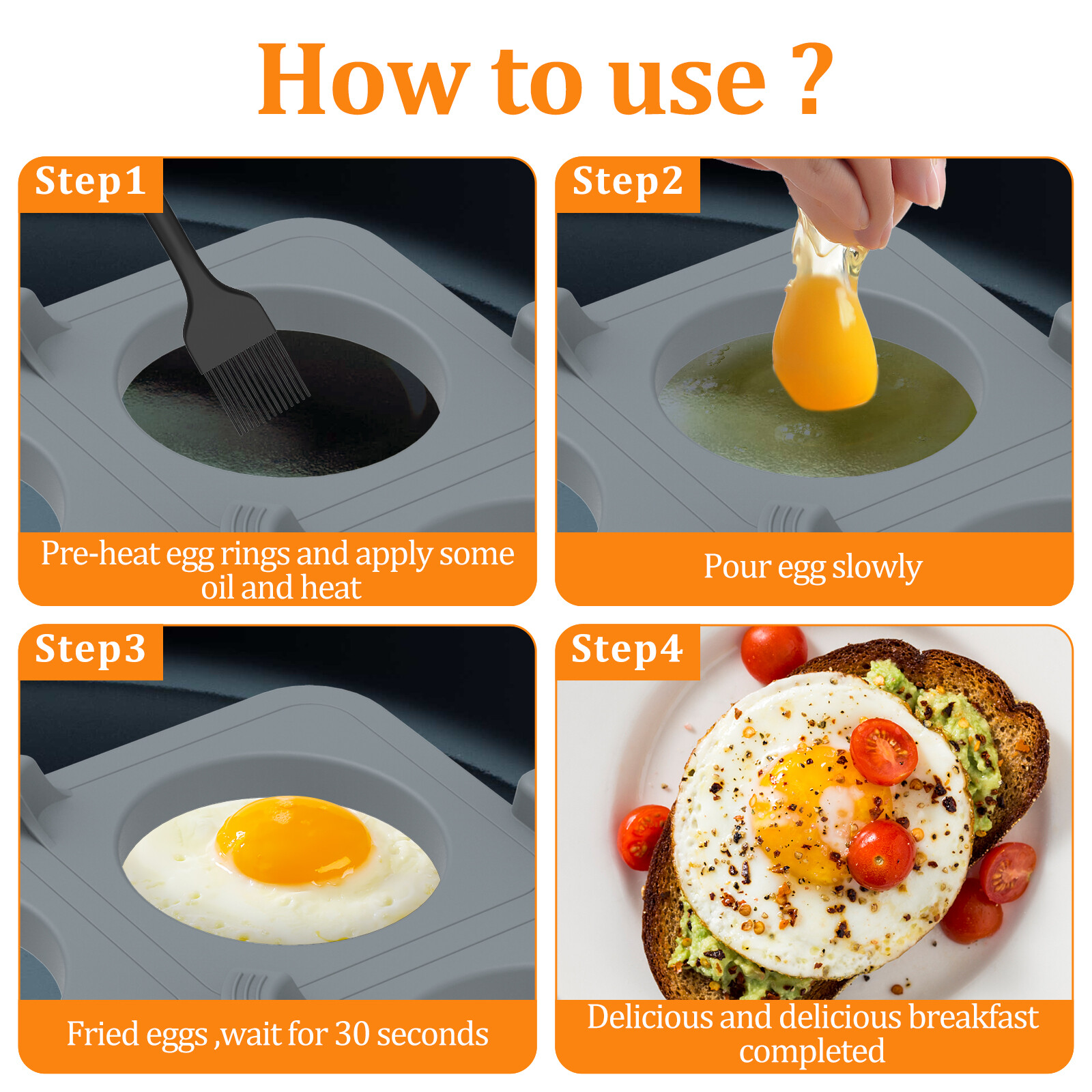 How to use ?

Step1

Pre-heat egg rings and apply some oil and heat

Step2

Pour egg slowly

Step3

Fried eggs ,wait for 30 seconds

Step4

Delicious and delicious breakfast completed