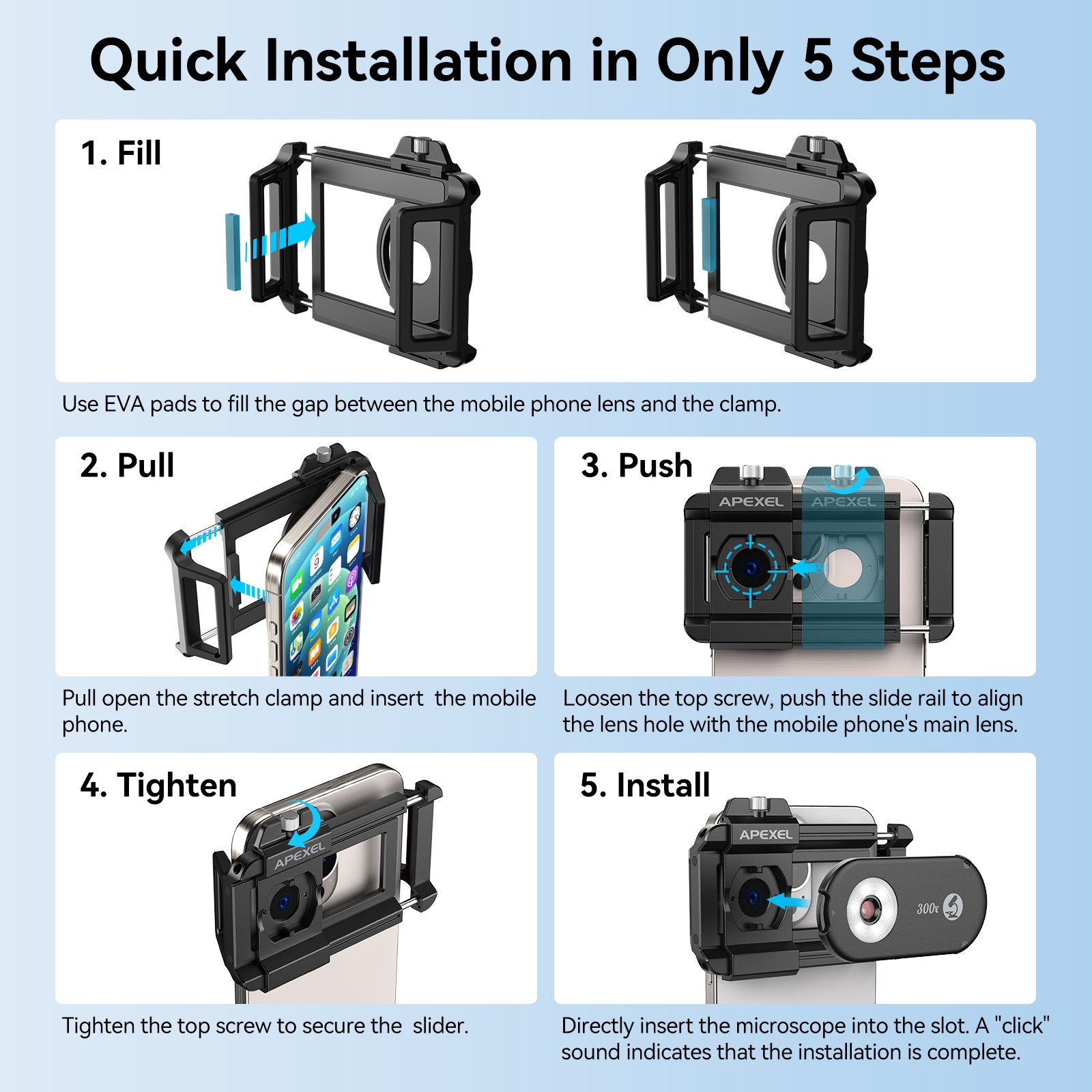 Quick Installation in Only 5 Steps

1. Fill

Use EVA pads to fill the gap between the mobile phone lens and the clamp.

2. Pull

Pull open the stretch clamp and insert the mobile phone.

3. Push

APEXEL

APEXEL

Loosen the top screw, push the slide rail to align the lens hole with the mobile phone's main lens.

4. Tighten

APEXEL

Tighten the top screw to secure the slider.

5. Install

APEXEL

300x

Directly insert the microscope into the slot. A "click" sound indicates that the installation is complete.