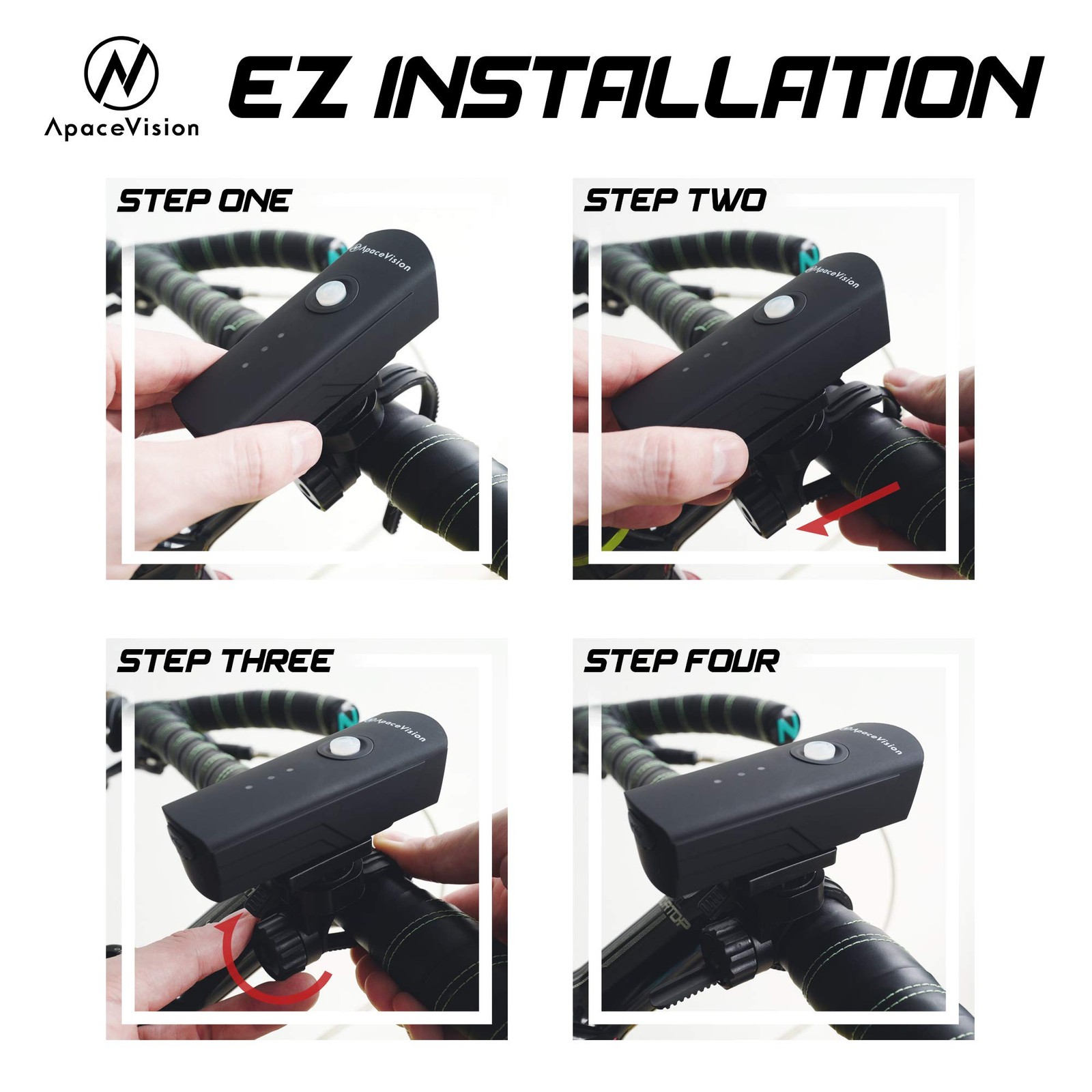 ApaceVision

EZ INSTALLATION

STEP ONE

ApaceVision

STEP TWO

ApaceVision

STEP THREE

ApaceVision

STEP FOUR

ApaceVision