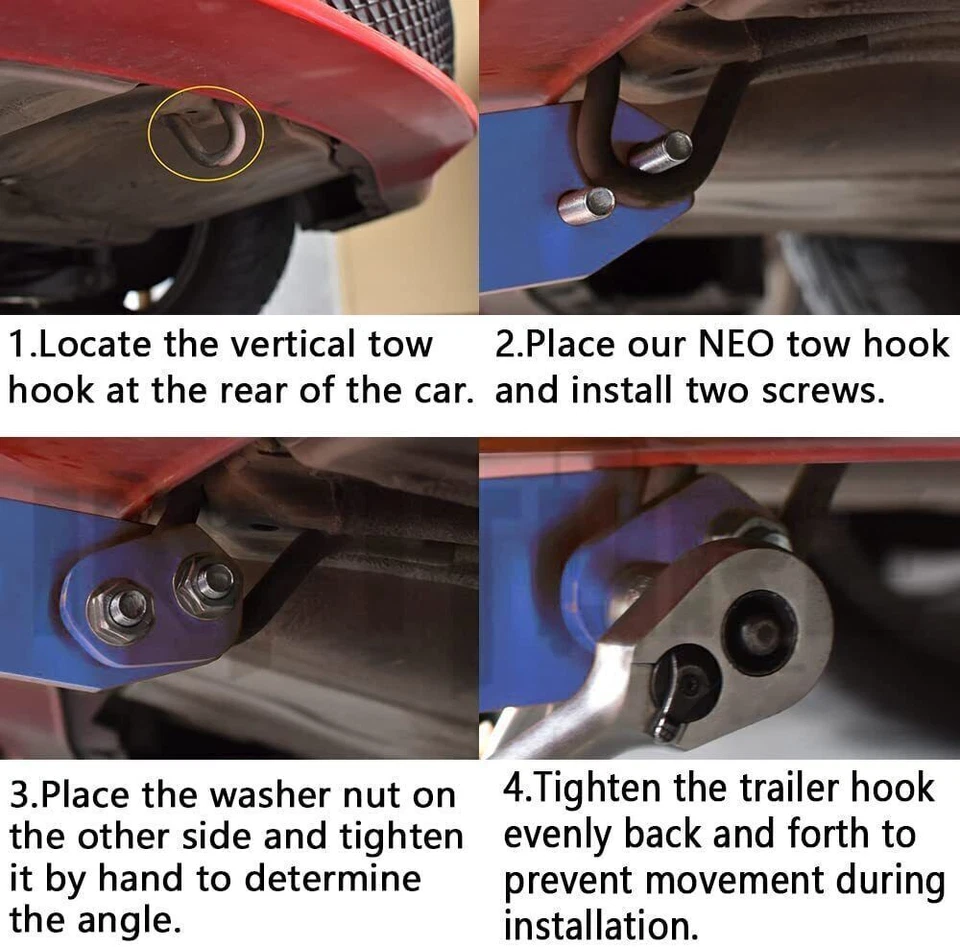 1.Locate the vertical tow hook at the rear of the car.

2.Place our NEO tow hook and install two screws.

3.Place the washer nut on the other side and tighten it by hand to determine the angle.

4.Tighten the trailer hook evenly back and forth to prevent movement during installation.