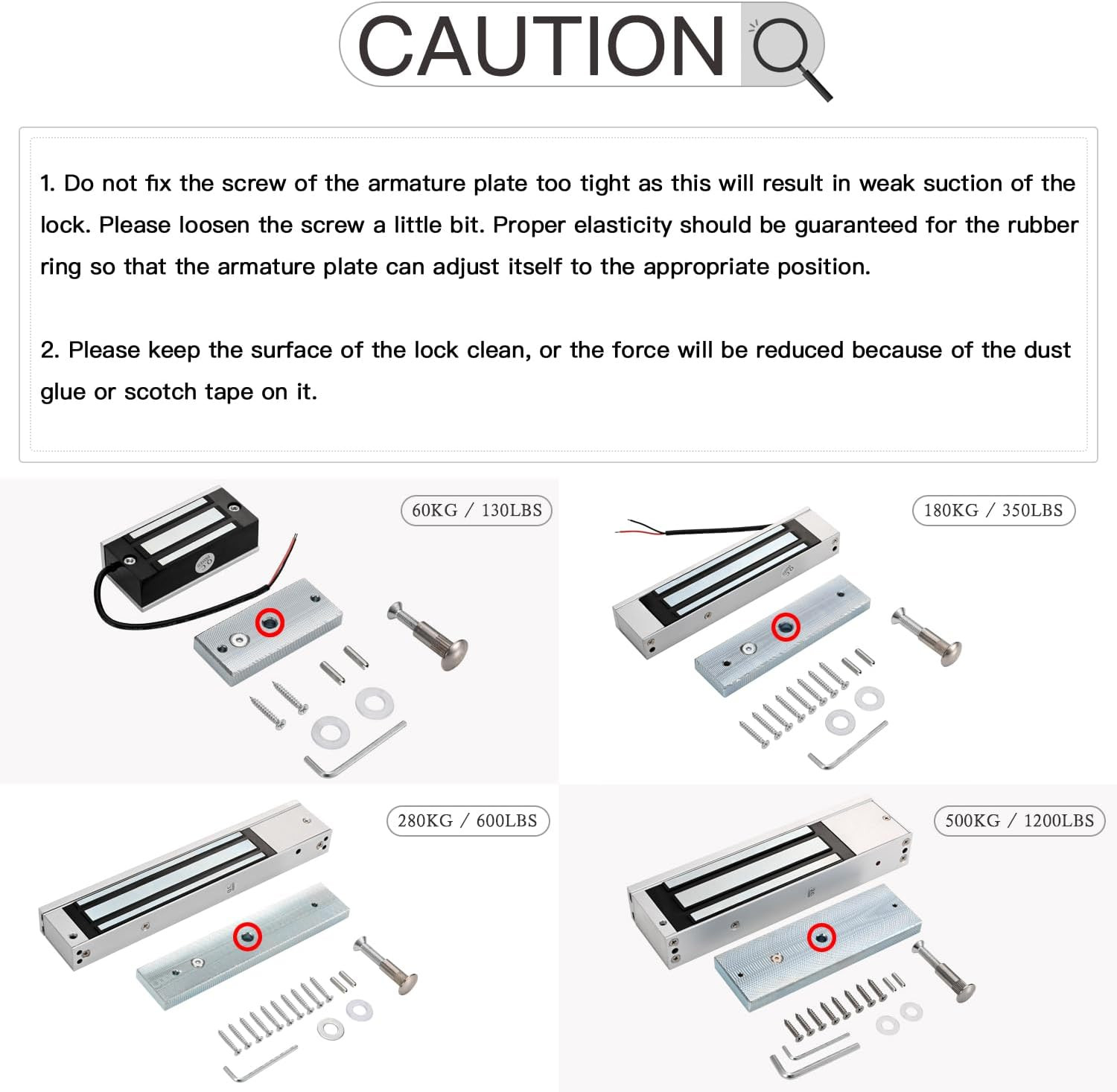 CAUTION

1. Do not fix the screw of the armature plate too tight as this will result in weak suction of the lock. Please loosen the screw a little bit. Proper elasticity should be guaranteed for the rubber ring so that the armature plate can adjust itself to the appropriate position.

2. Please keep the surface of the lock clean, or the force will be reduced because of the dust glue or scotch tape on it.

60KG / 130LBS

180KG / 350LBS

280KG / 600LBS

500KG / 1200LBS