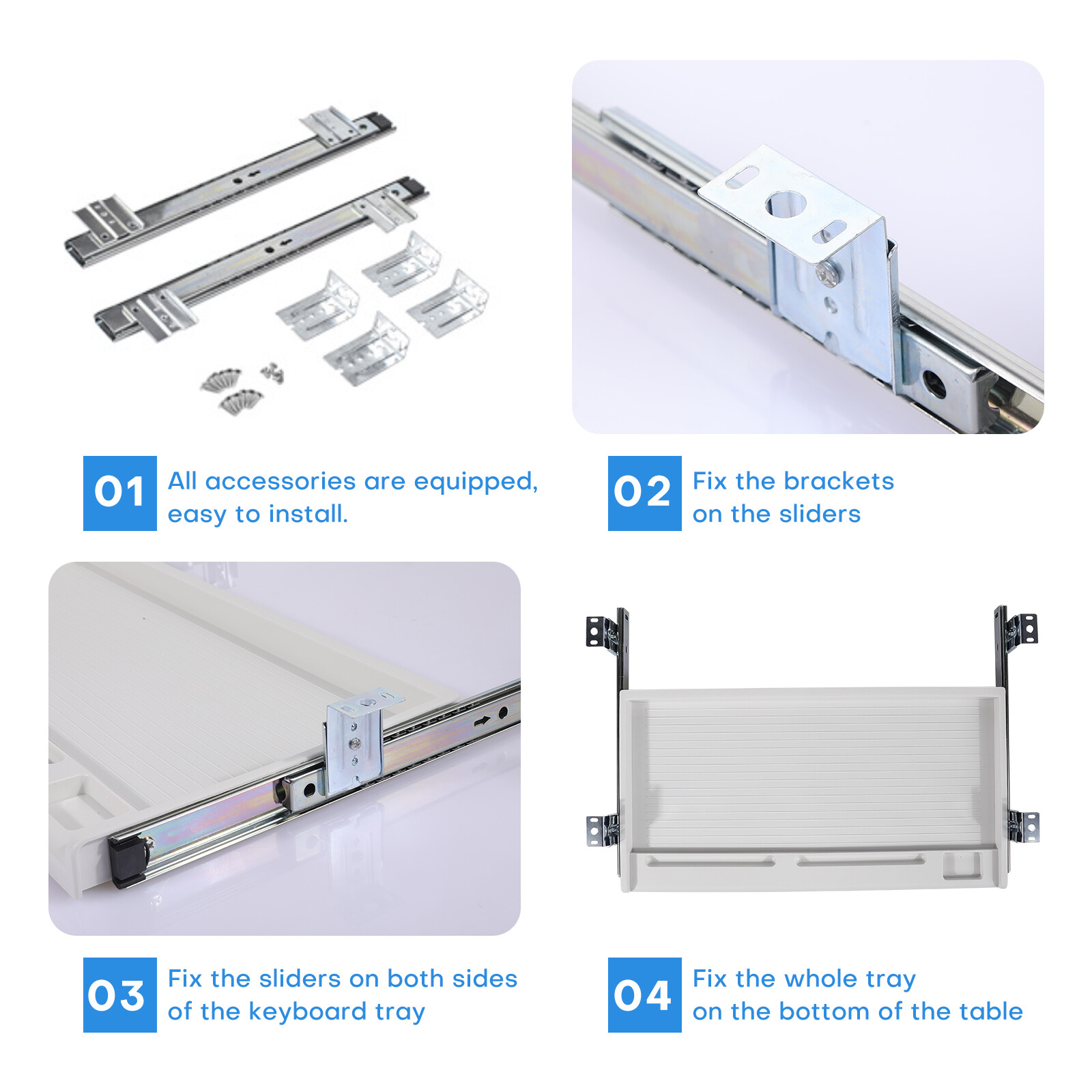 01 All accessories are equipped, easy to install.

02 Fix the brackets on the sliders

03 Fix the sliders on both sides of the keyboard tray

04 Fix the whole tray on the bottom of the table