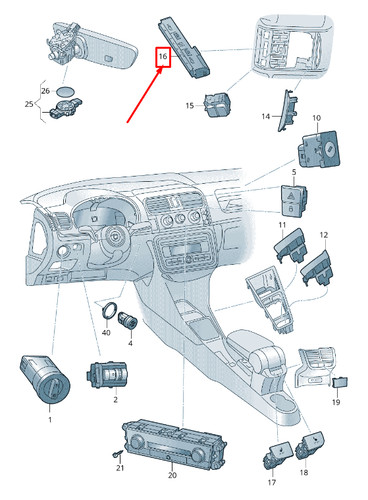 16
26
25
15
14
10
5
11
12
40
4
1
2
19
21
20
17
18