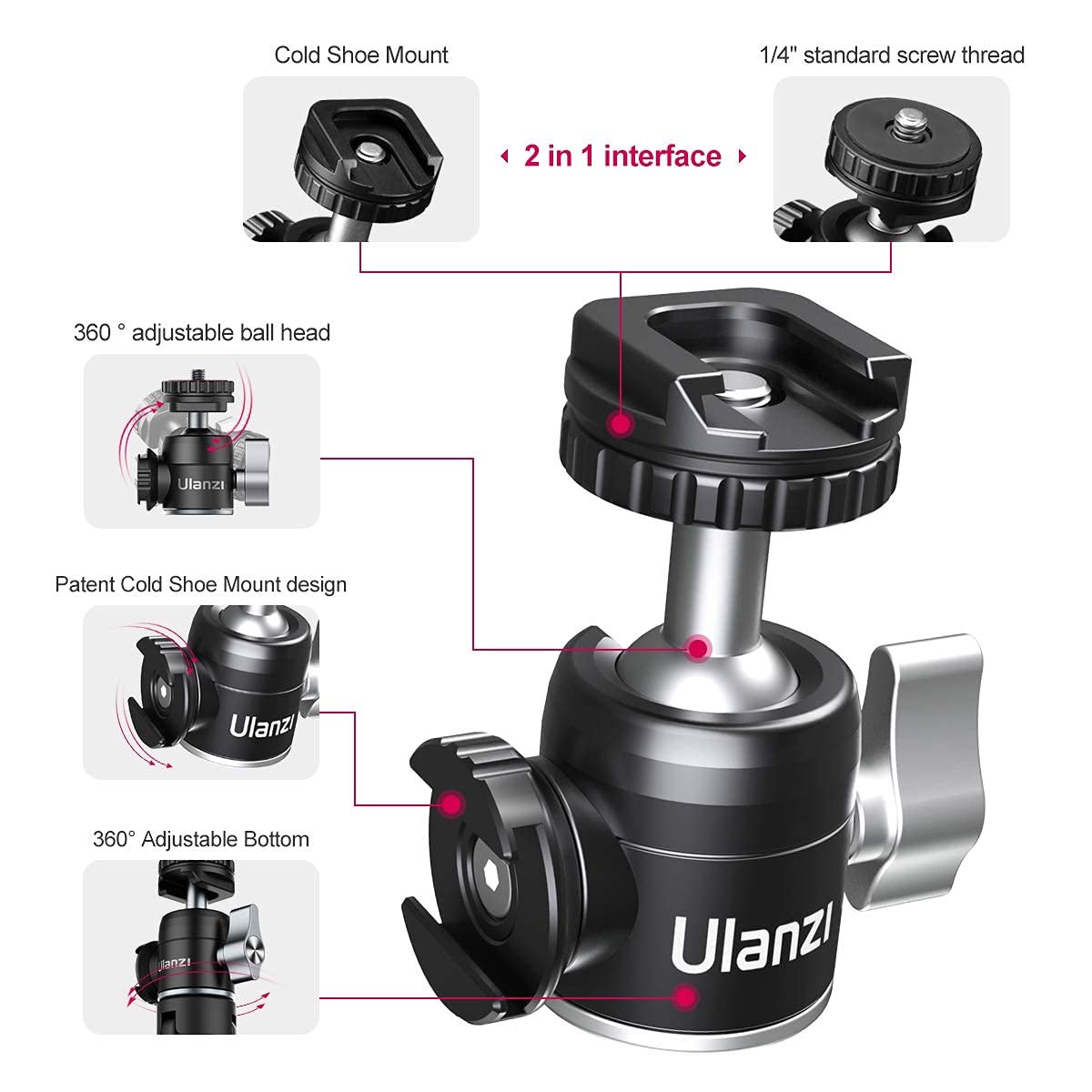 Cold Shoe Mount

1/4" standard screw thread

2 in 1 interface

360 ° adjustable ball head

Ulanzi

Patent Cold Shoe Mount design

Ulanzi

360° Adjustable Bottom

Ulanzi

Ulanzi