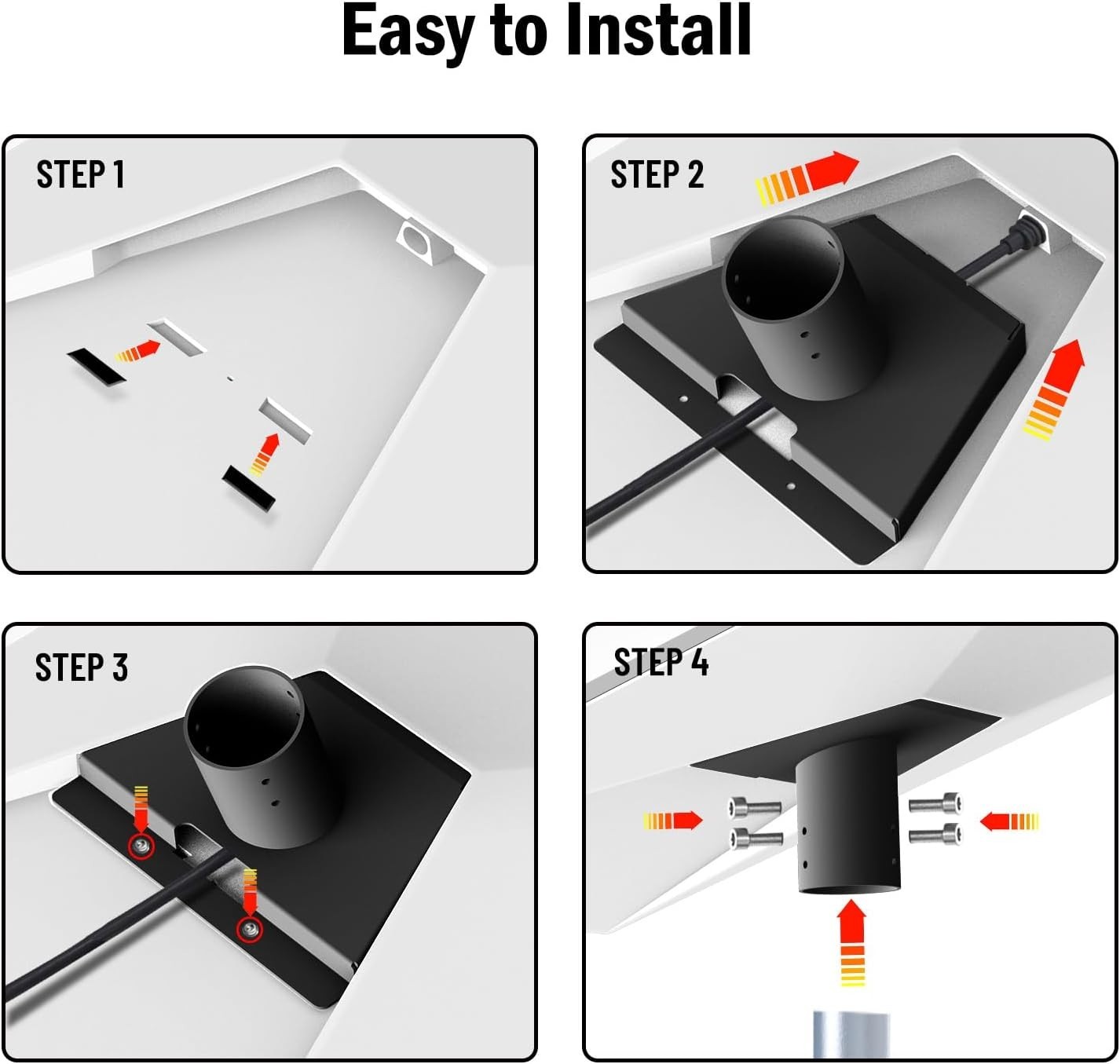 Easy to Install

STEP 1

STEP 2

STEP 3

STEP 4