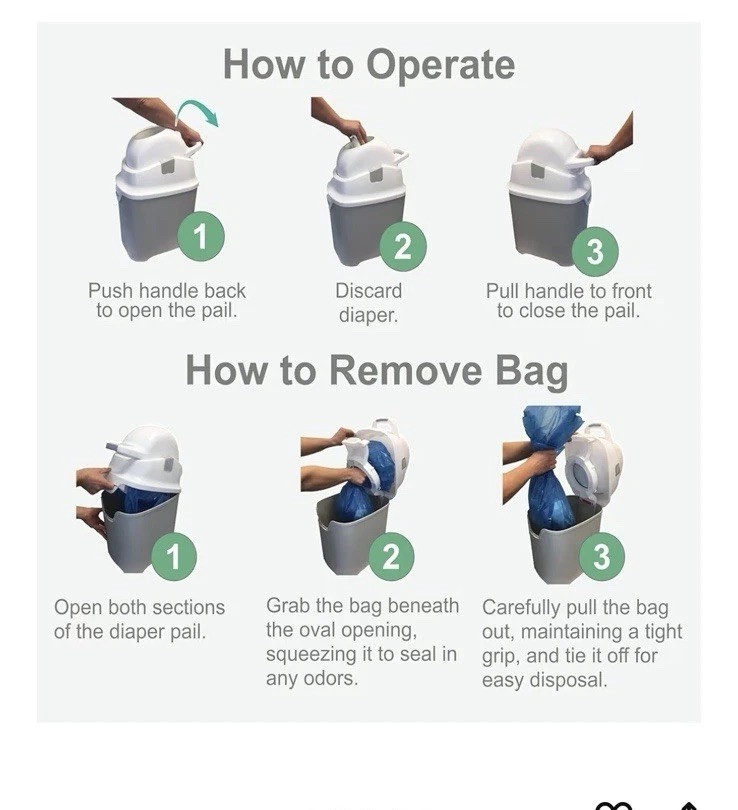 How to Operate

1

Push handle back to open the pail.

2

Discard diaper.

3

Pull handle to front to close the pail.

How to Remove Bag

1

Open both sections of the diaper pail.

2

Grab the bag beneath the oval opening, squeezing it to seal in any odors.

3

Carefully pull the bag out, maintaining a tight grip, and tie it off for easy disposal.