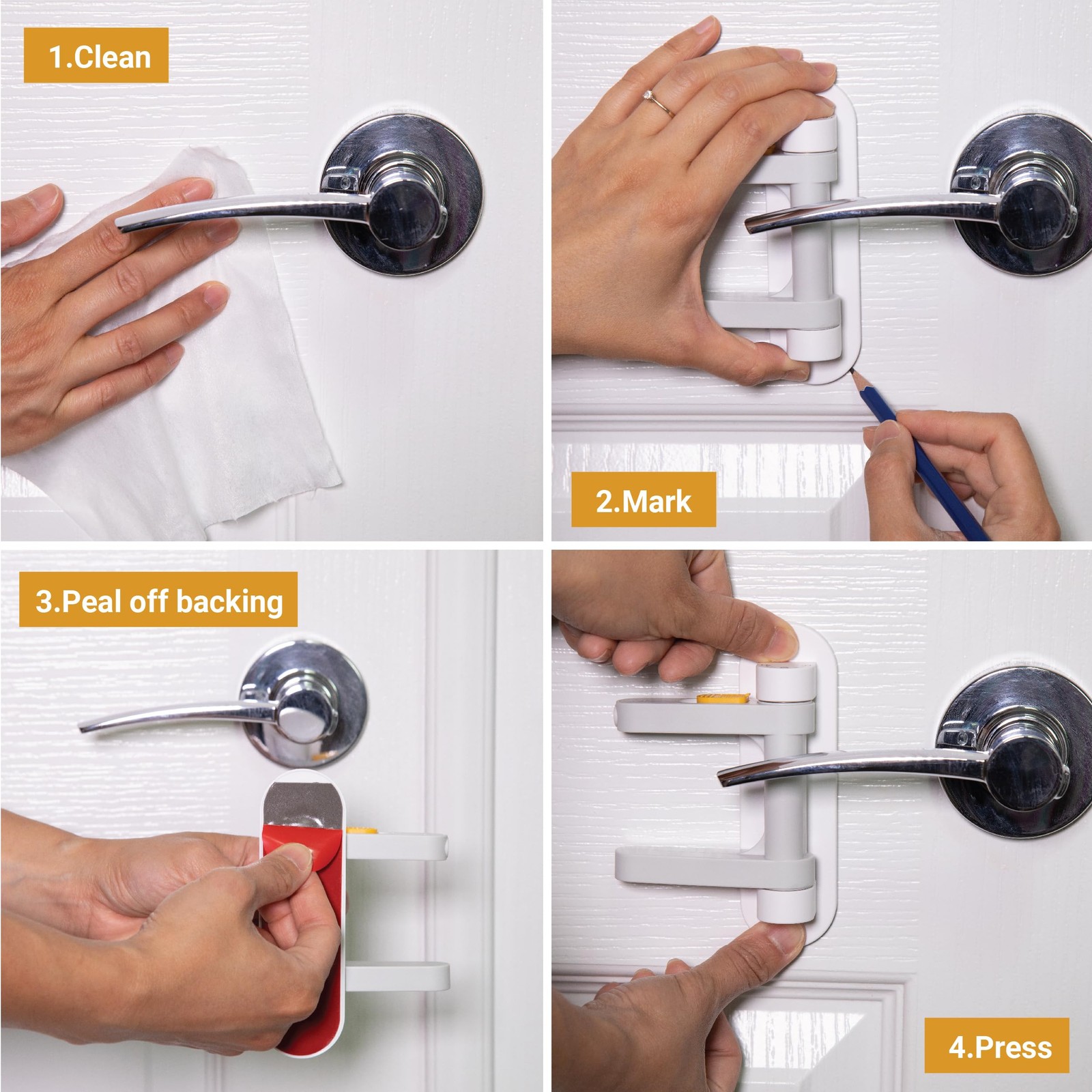 1.Clean

2.Mark

3.Peal off backing

4.Press