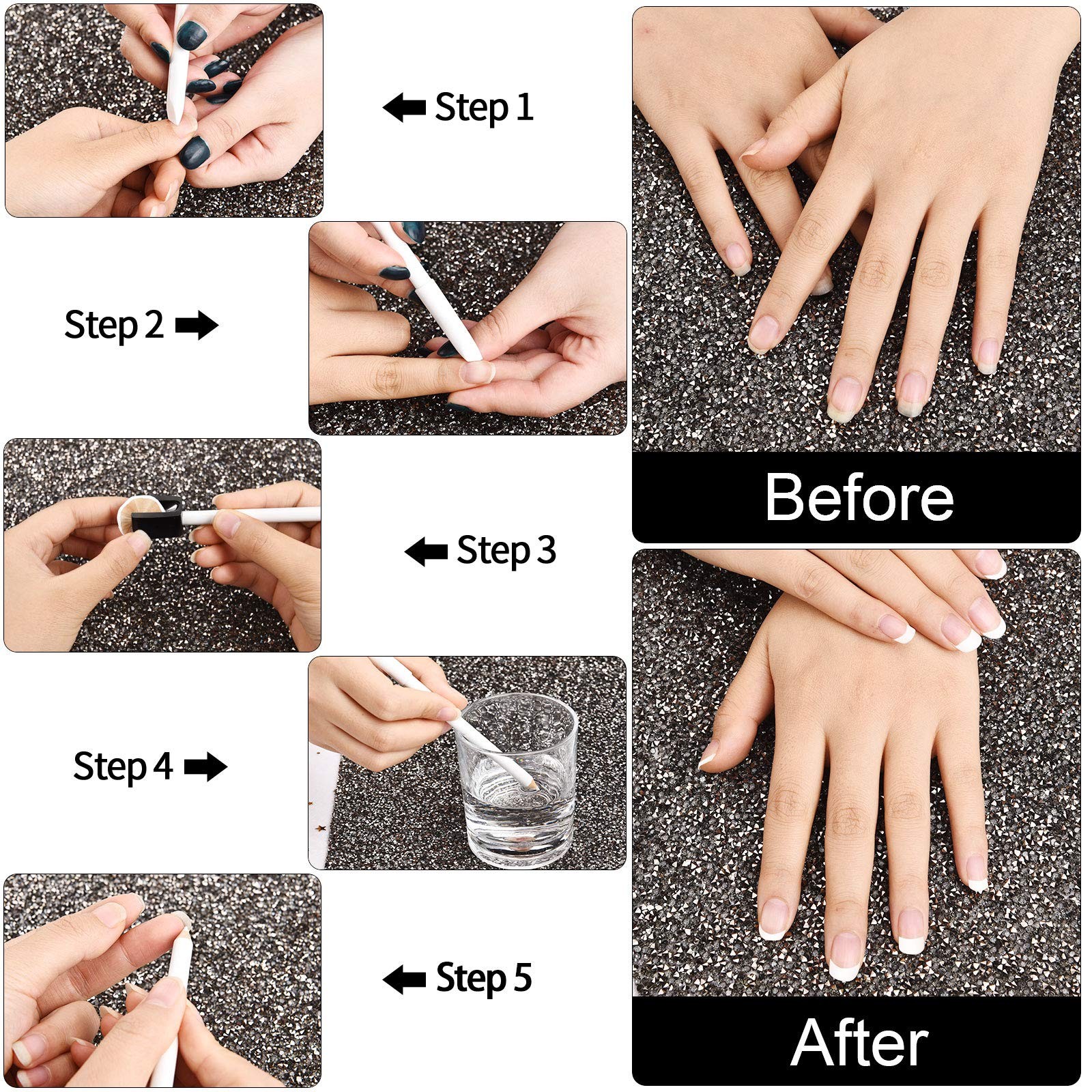 Step 1

Step 2

Step 3

Step 4

Step 5

Before

After