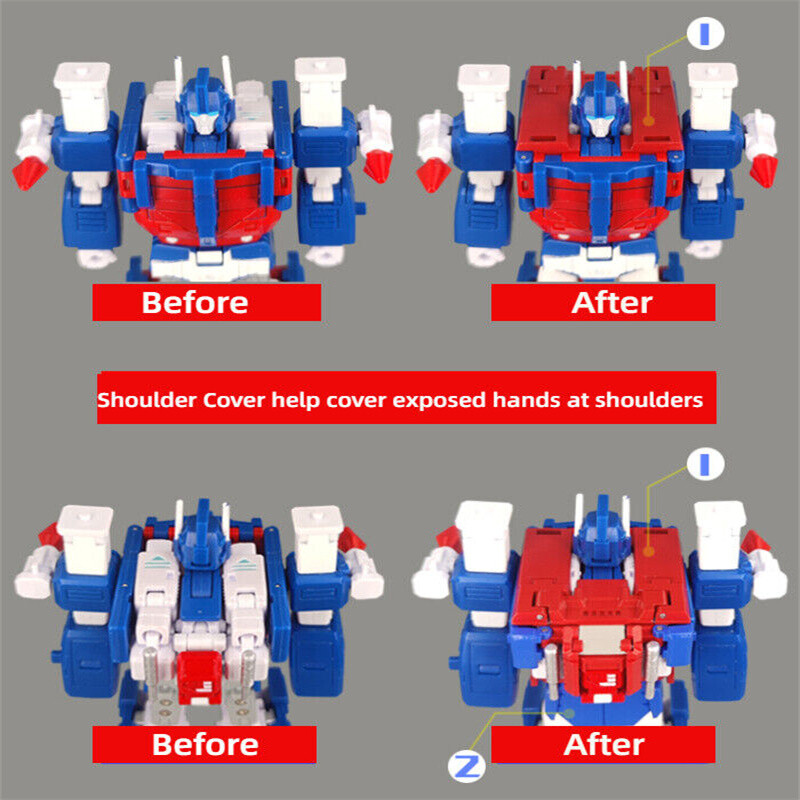 I

Before

After

Shoulder Cover help cover exposed hands at shoulders

I

Before

After

Z