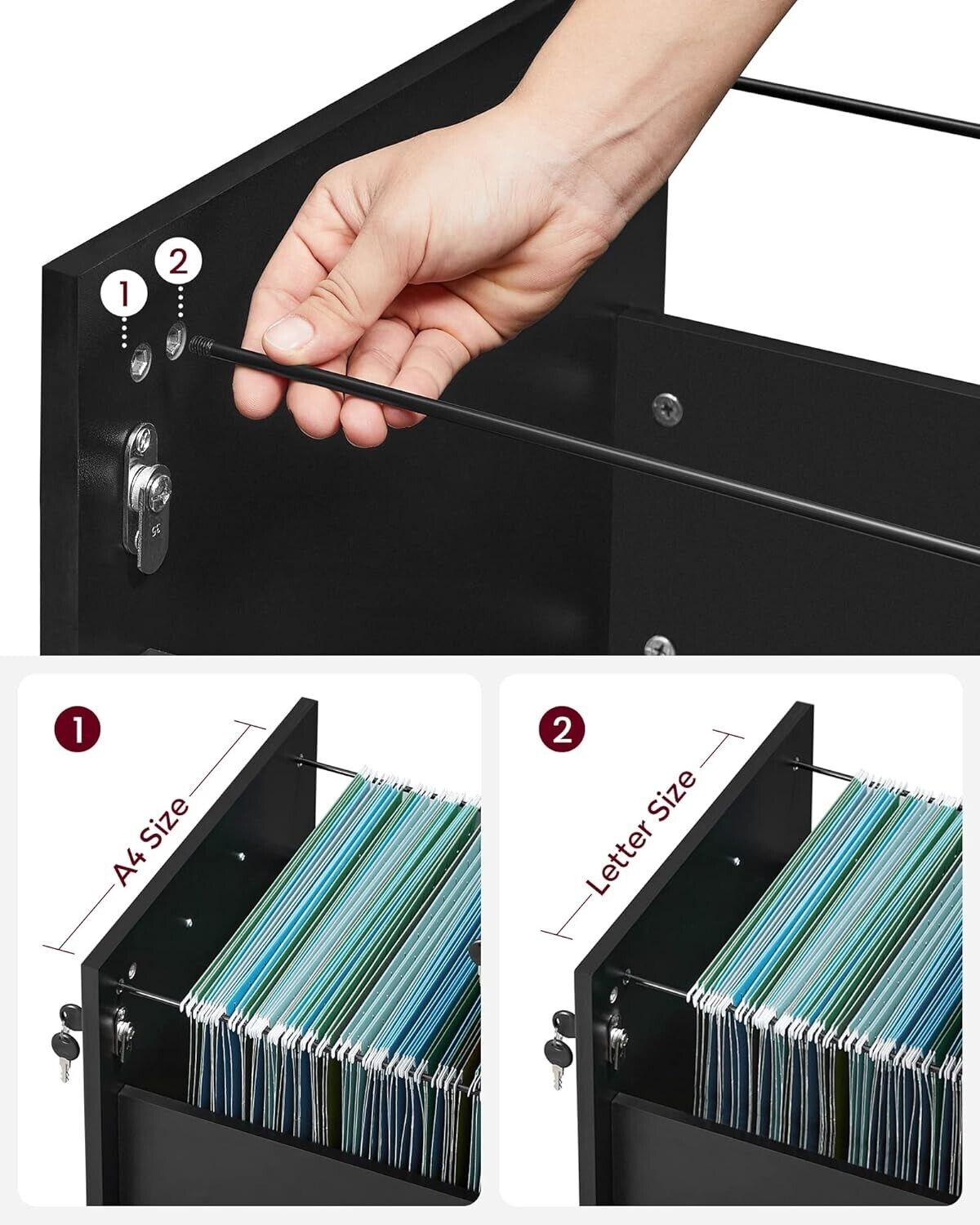 1

2

35

1

A4 Size

2

Letter Size