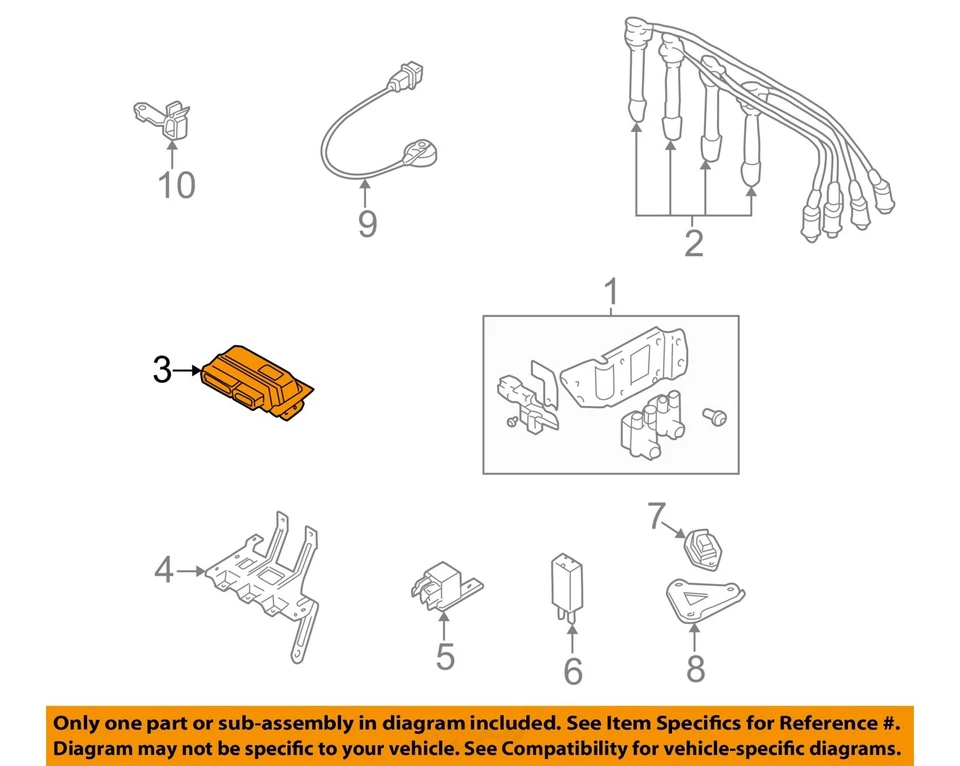 10

9

2

1

3

4

5

6

7

8

Only one part or sub-assembly in diagram included. See Item Specifics for Reference #. Diagram may not be specific to your vehicle. See Compatibility for vehicle-specific diagrams.