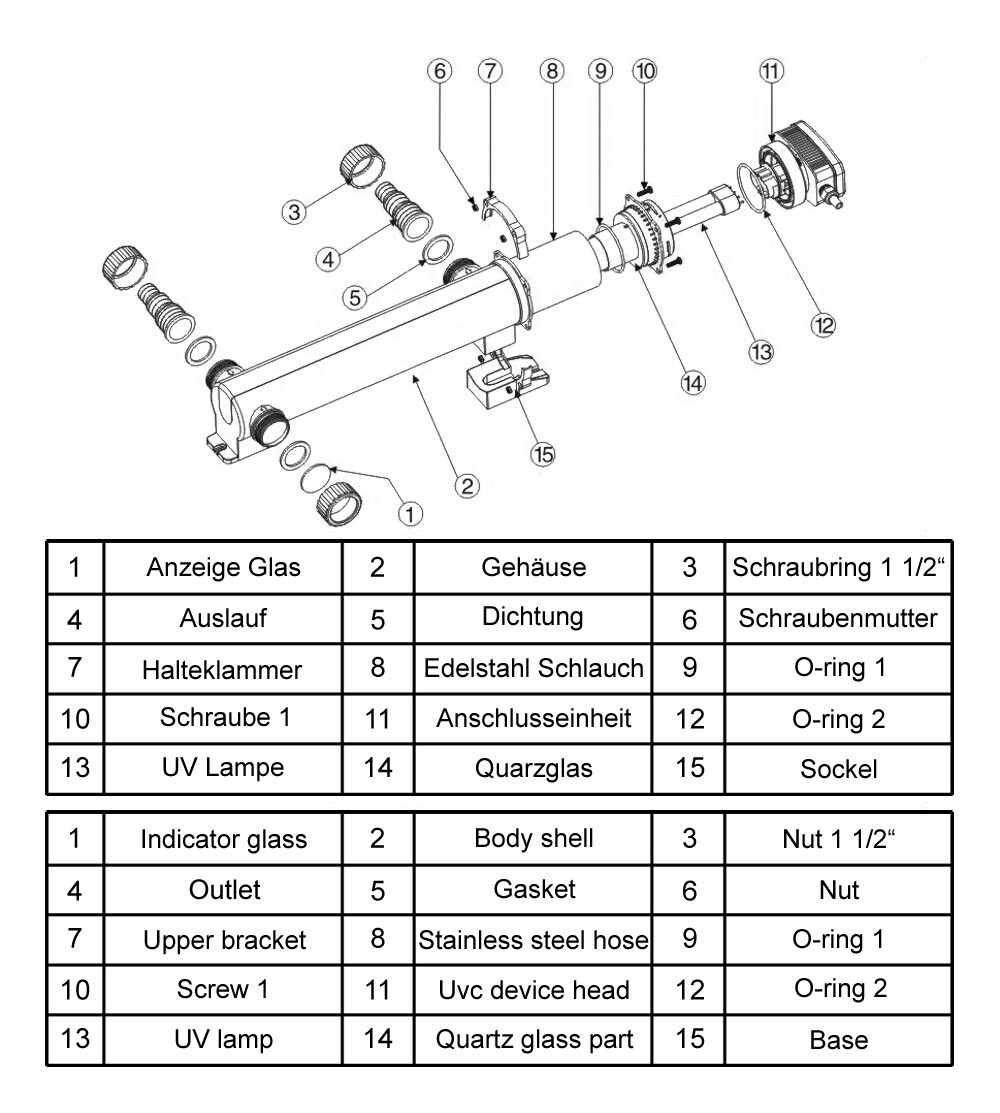 ⑥ ⑦ ⑧ ⑨ ⑩ ⑪
③
④
⑤
⑫
⑬
⑭
⑮
②
①

| 1 | Anzeige Glas | 2 | Gehäuse | 3 | Schraubring 1 1/2“ |
|---|---|---|---|---|---|
| 4 | Auslauf | 5 | Dichtung | 6 | Schraubenmutter |
| 7 | Halteklammer | 8 | Edelstahl Schlauch | 9 | O-ring 1 |
| 10 | Schraube 1 | 11 | Anschlusseinheit | 12 | O-ring 2 |
| 13 | UV Lampe | 14 | Quarzglas | 15 | Sockel |

| 1 | Indicator glass | 2 | Body shell | 3 | Nut 1 1/2“ |
|---|---|---|---|---|---|
| 4 | Outlet | 5 | Gasket | 6 | Nut |
| 7 | Upper bracket | 8 | Stainless steel hose | 9 | O-ring 1 |
| 10 | Screw 1 | 11 | Uvc device head | 12 | O-ring 2 |
| 13 | UV lamp | 14 | Quartz glass part | 15 | Base |