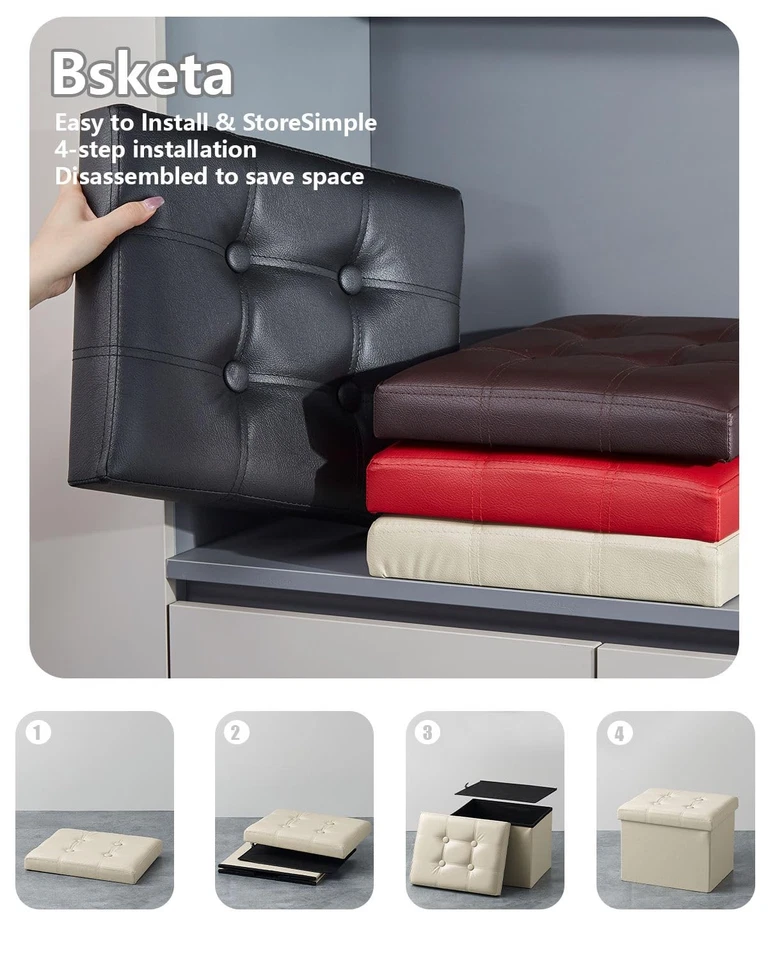 Bsketa
Easy to Install & StoreSimple
4-step installation
Disassembled to save space

1

2

3

4