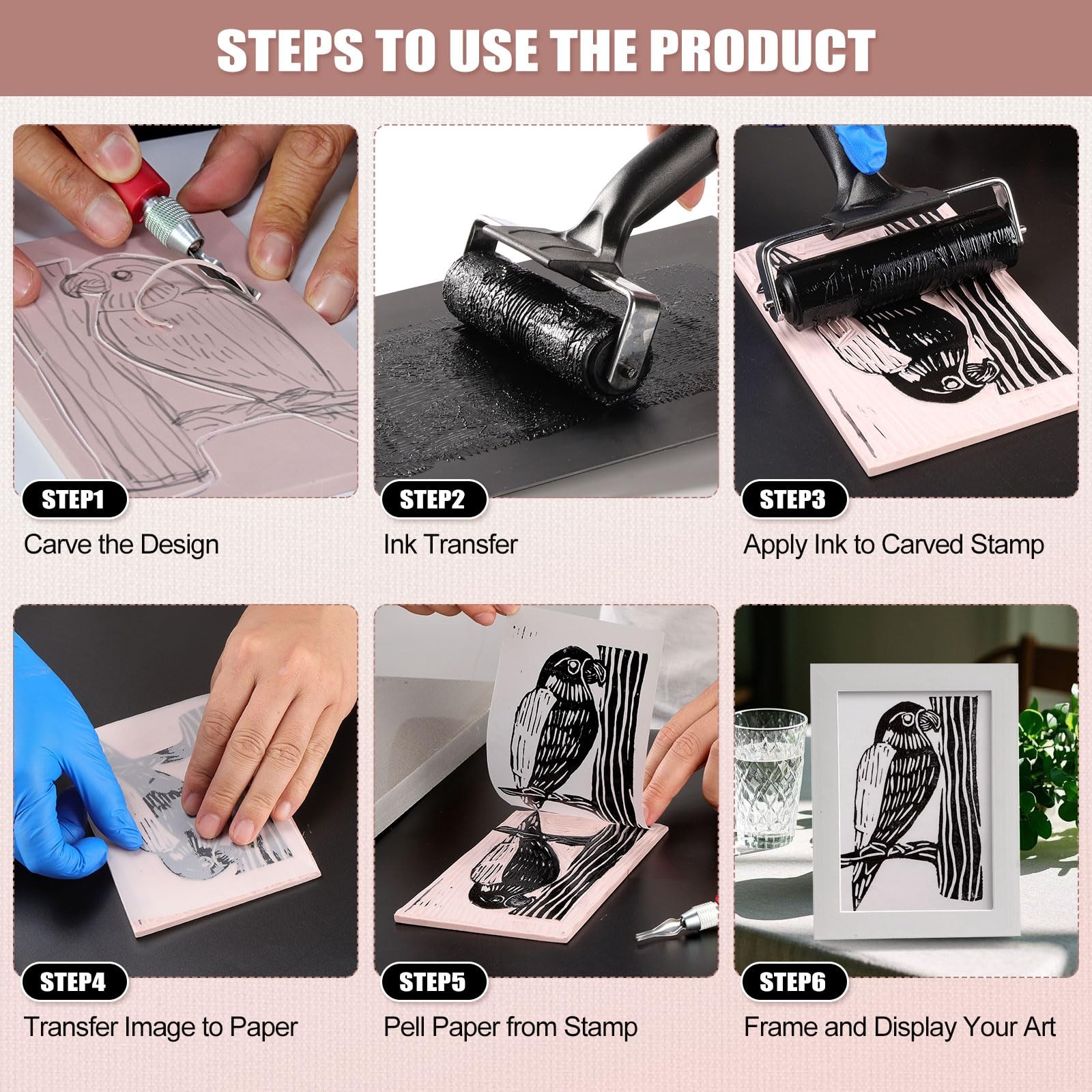 STEPS TO USE THE PRODUCT

STEP1
Carve the Design

STEP2
Ink Transfer

STEP3
Apply Ink to Carved Stamp

STEP4
Transfer Image to Paper

STEP5
Pell Paper from Stamp

STEP6
Frame and Display Your Art