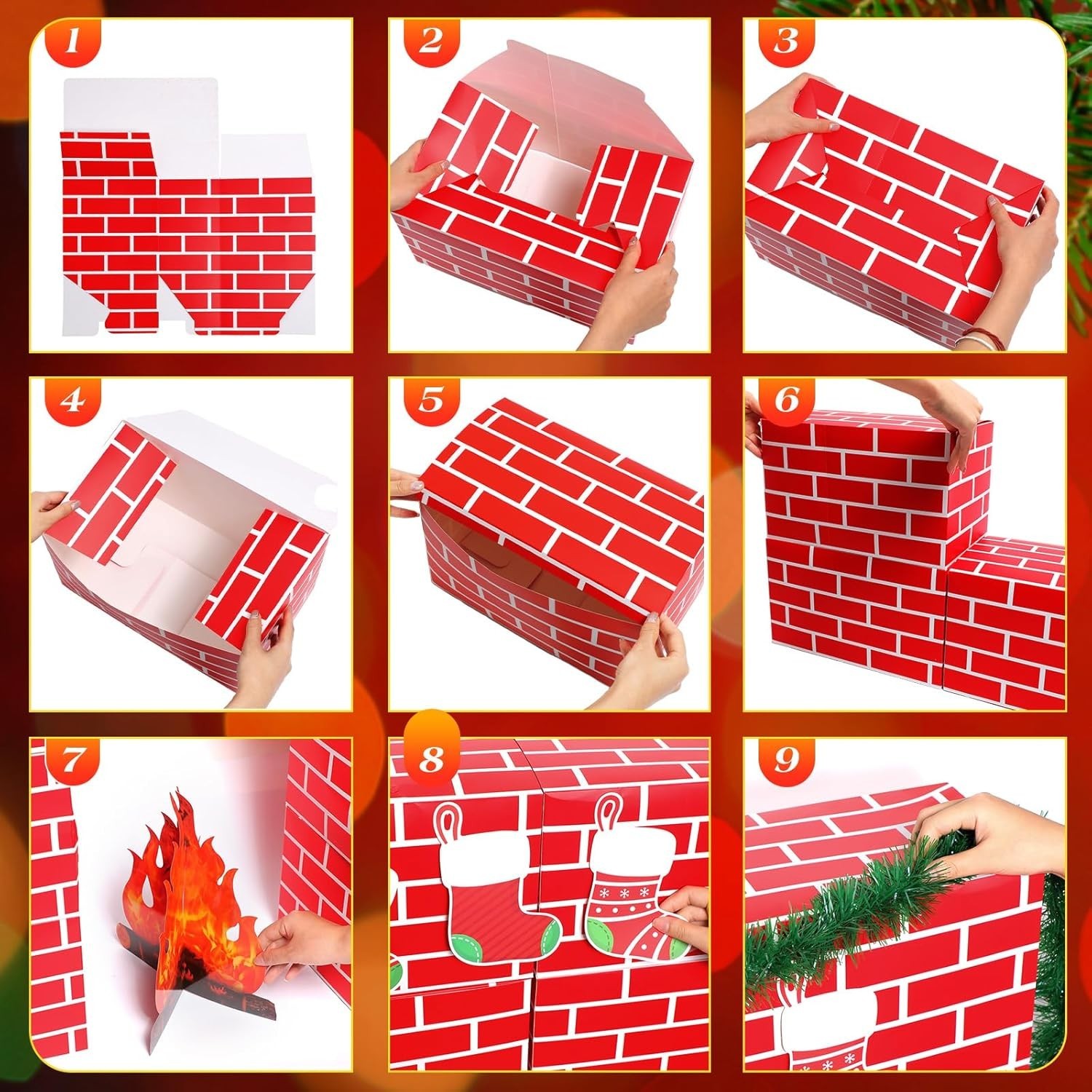 1

2

3

4

5

6

7

8

9