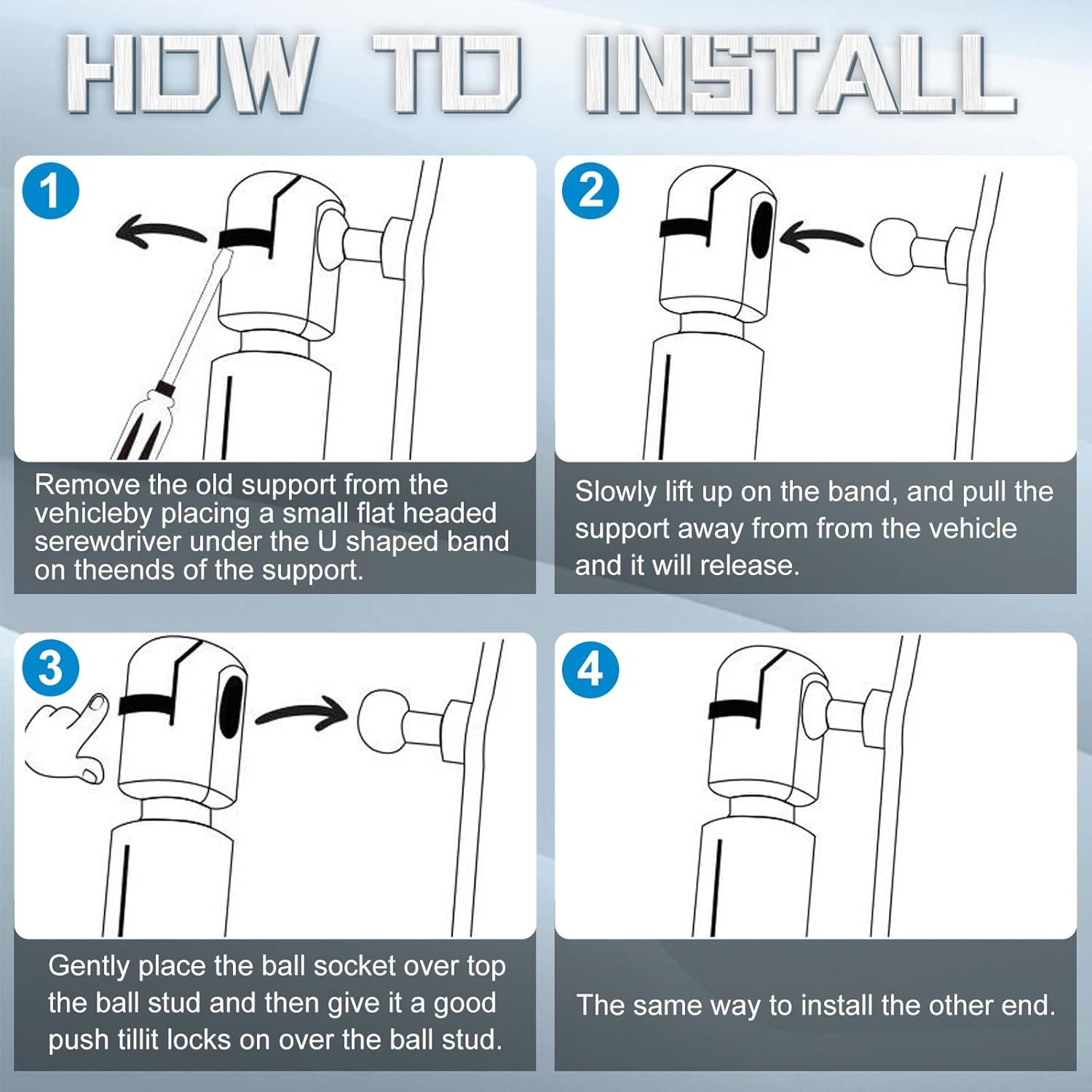 HOW TO INSTALL

1

Remove the old support from the vehicleby placing a small flat headed serewdriver under the U shaped band on theends of the support.

2

Slowly lift up on the band, and pull the support away from from the vehicle and it will release.

3

Gently place the ball socket over top the ball stud and then give it a good push tillit locks on over the ball stud.

4

The same way to install the other end.