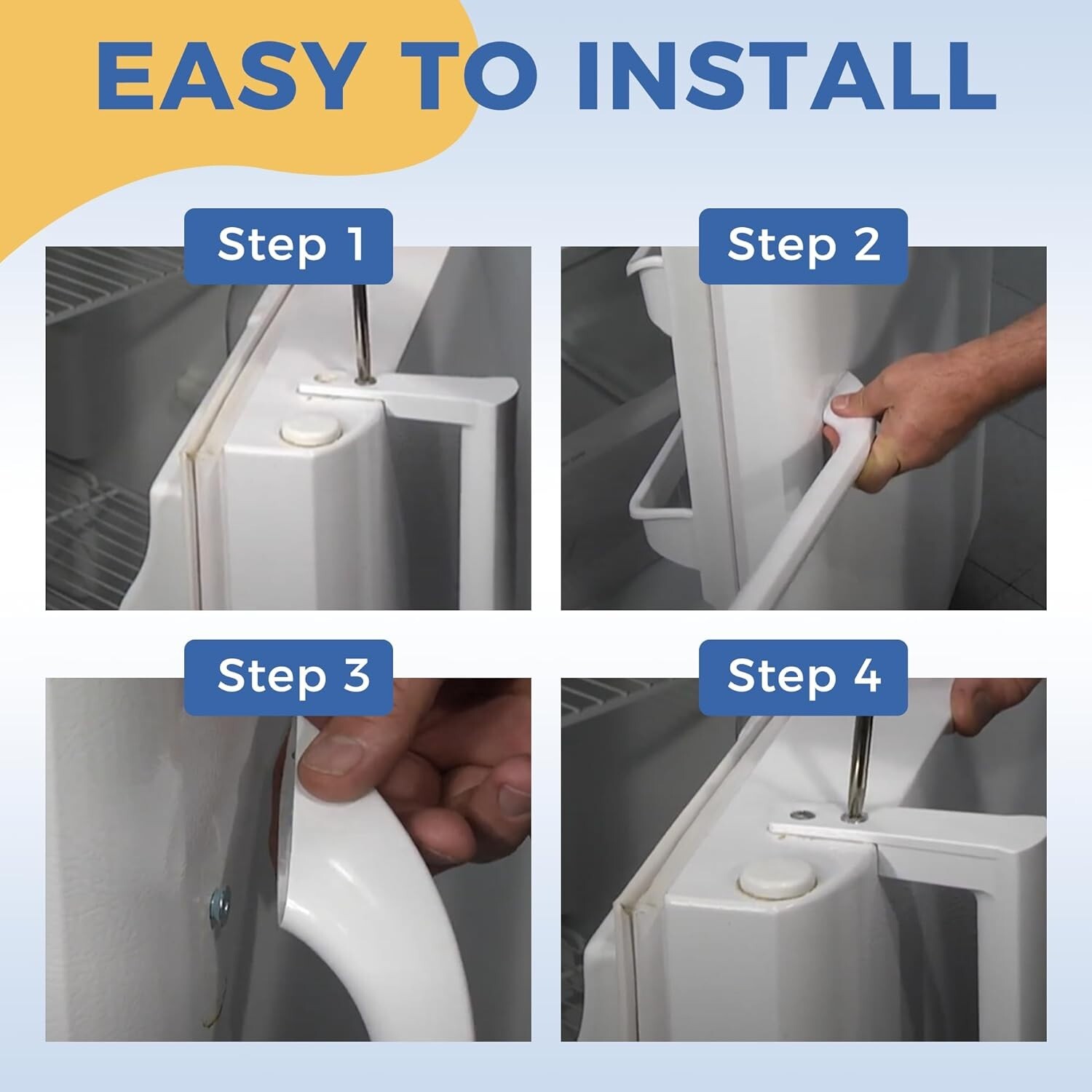 EASY TO INSTALL

Step 1

Step 2

Step 3

Step 4