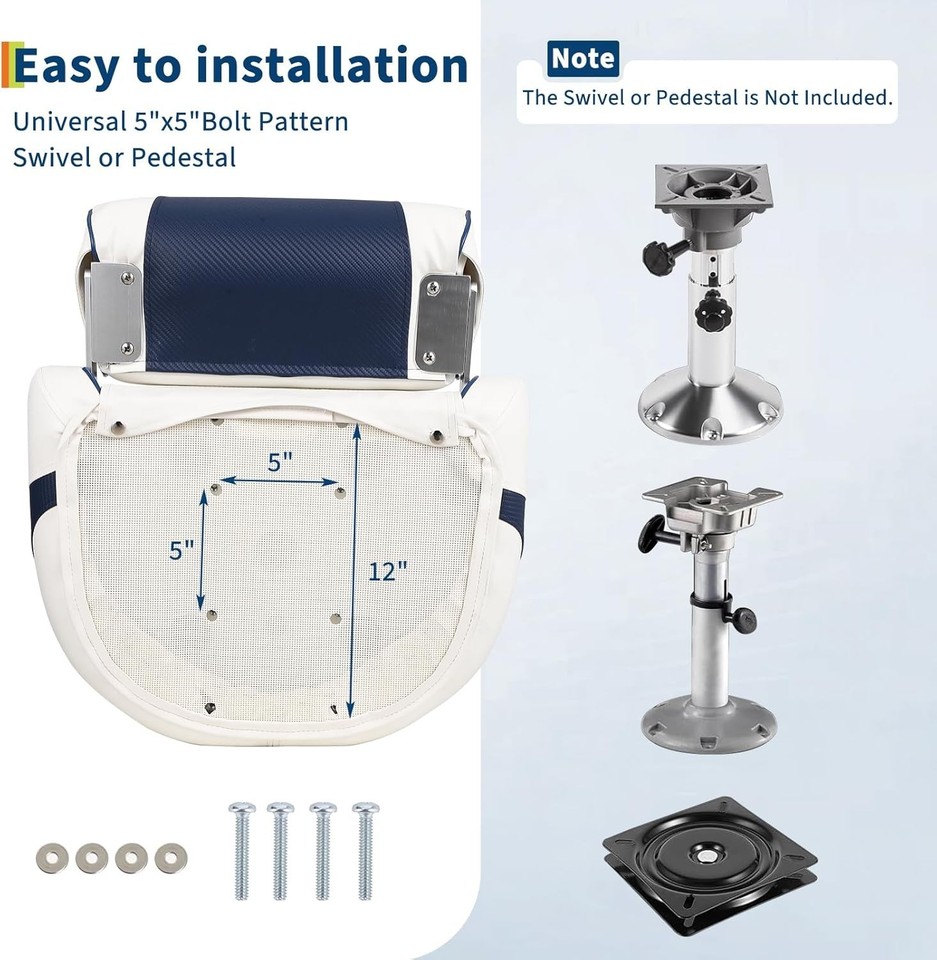 Easy to installation

Universal 5"x5"Bolt Pattern Swivel or Pedestal

Note

The Swivel or Pedestal is Not Included.

5"

5"

12"