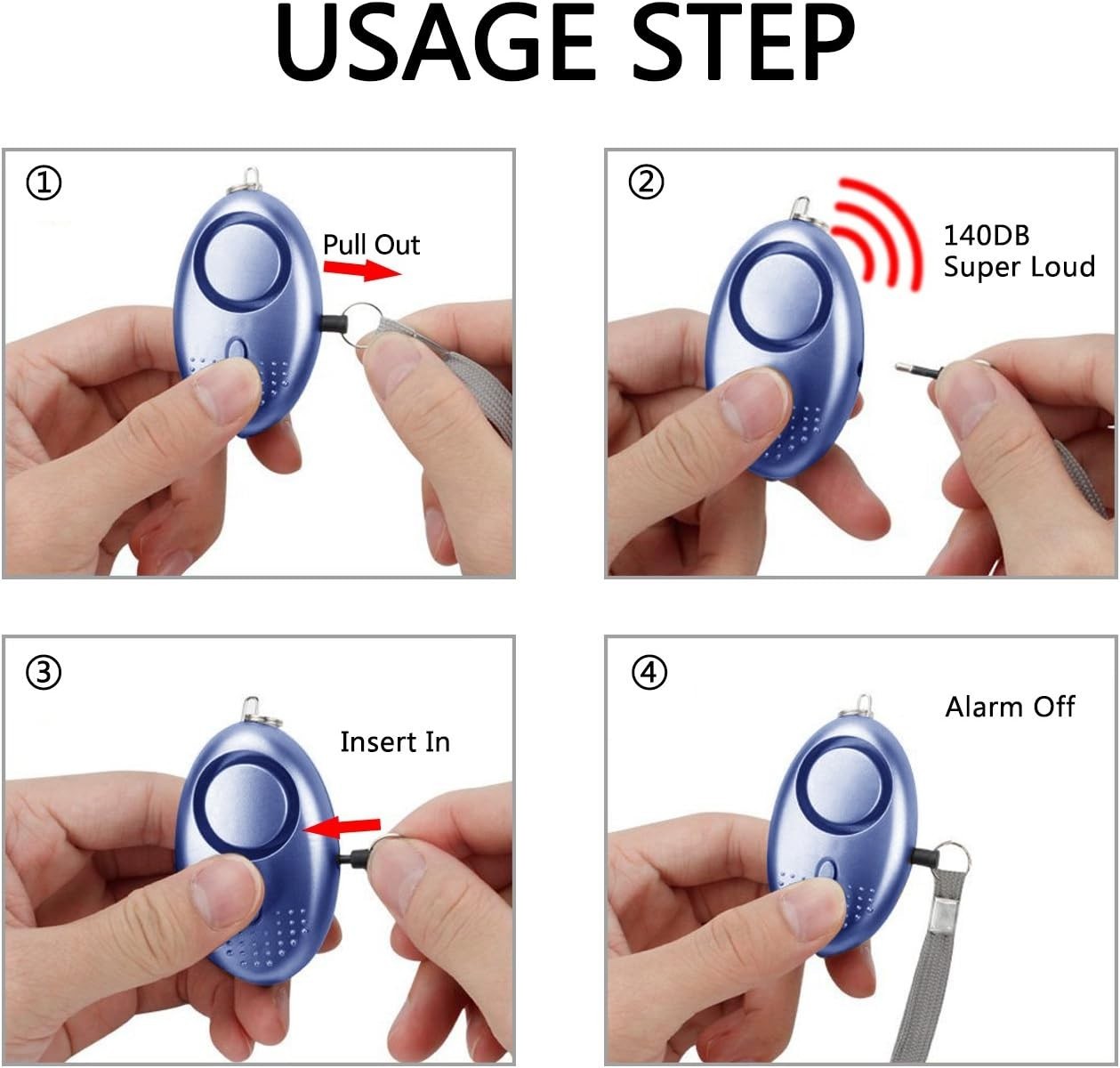 USAGE STEP

①

Pull Out

②

140DB
Super Loud

③

Insert In

④

Alarm Off